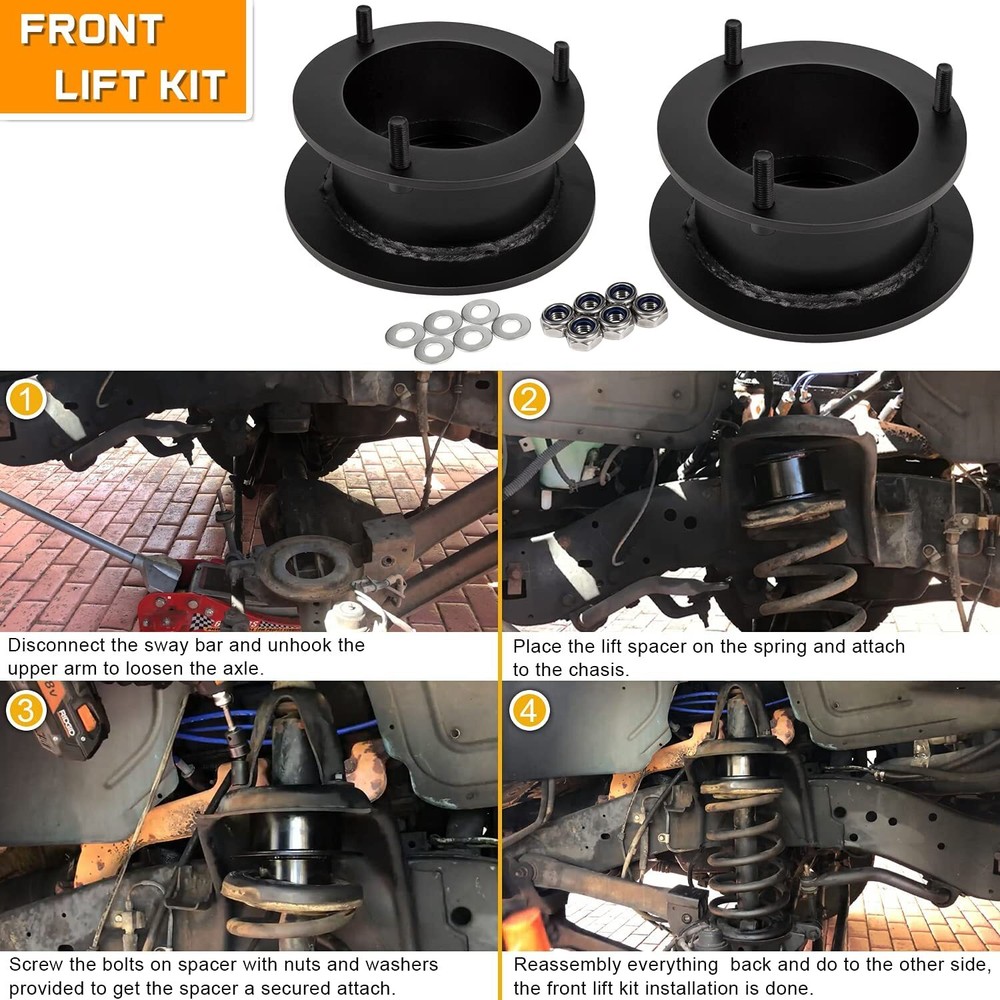 FRONT LIFT KIT

1

Disconnect the sway bar and unhook the upper arm to loosen the axle.

2

Place the lift spacer on the spring and attach to the chasis.

3

Screw the bolts on spacer with nuts and washers provided to get the spacer a secured attach.

4

Reassembly everything back and do to the other side, the front lift kit installation is done.