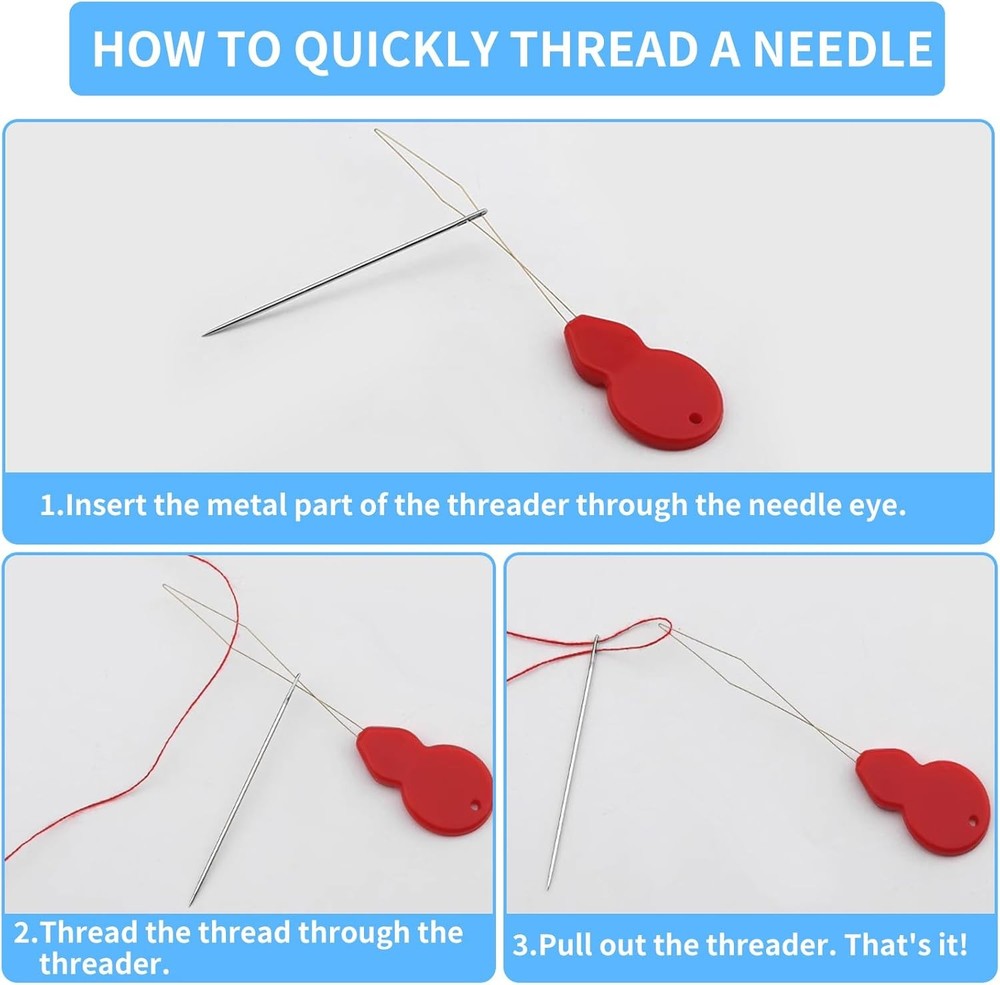 HOW TO QUICKLY THREAD A NEEDLE

1.Insert the metal part of the threader through the needle eye.

2.Thread the thread through the threader.

3.Pull out the threader. That's it!