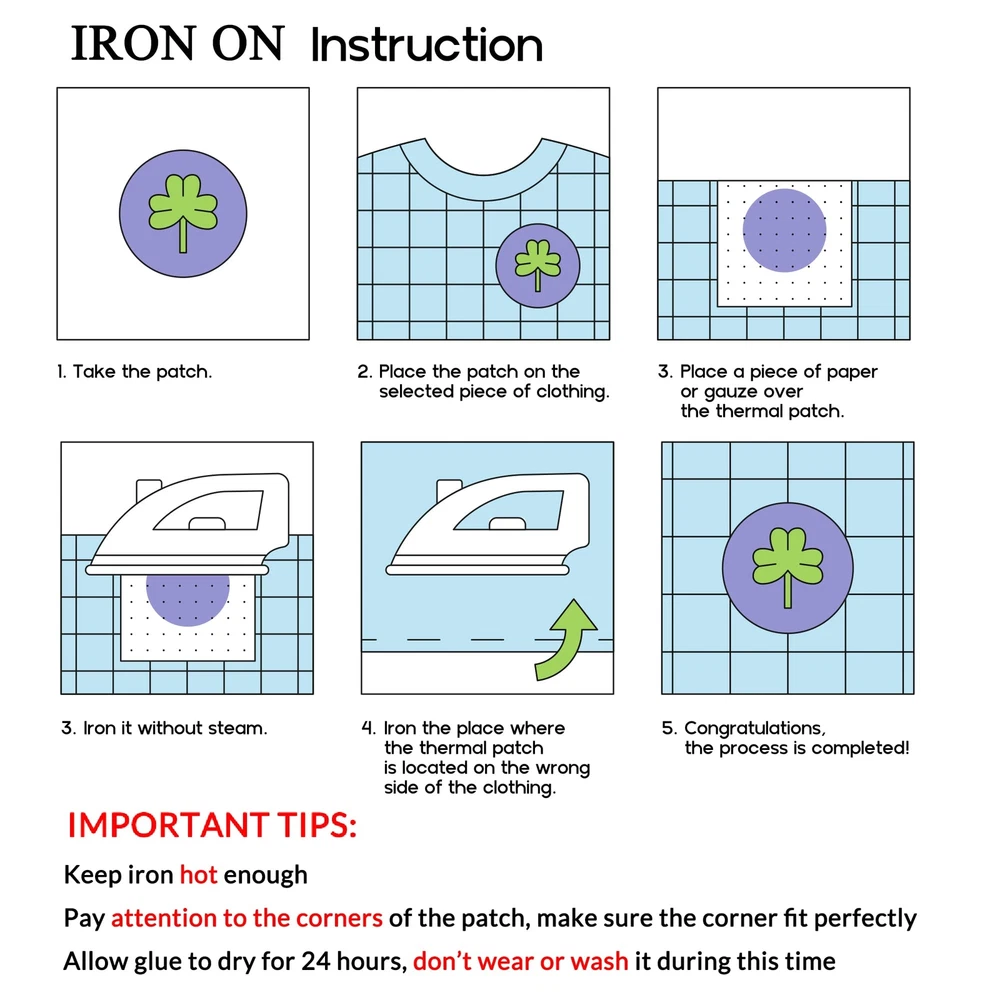 IRON ON Instruction

1. Take the patch.

2. Place the patch on the selected piece of clothing.

3. Place a piece of paper or gauze over the thermal patch.

3. Iron it without steam.

4. Iron the place where the thermal patch is located on the wrong side of the clothing.

5. Congratulations, the process is completed!

IMPORTANT TIPS:

Keep iron hot enough

Pay attention to the corners of the patch, make sure the corner fit perfectly

Allow glue to dry for 24 hours, don't wear or wash it during this time