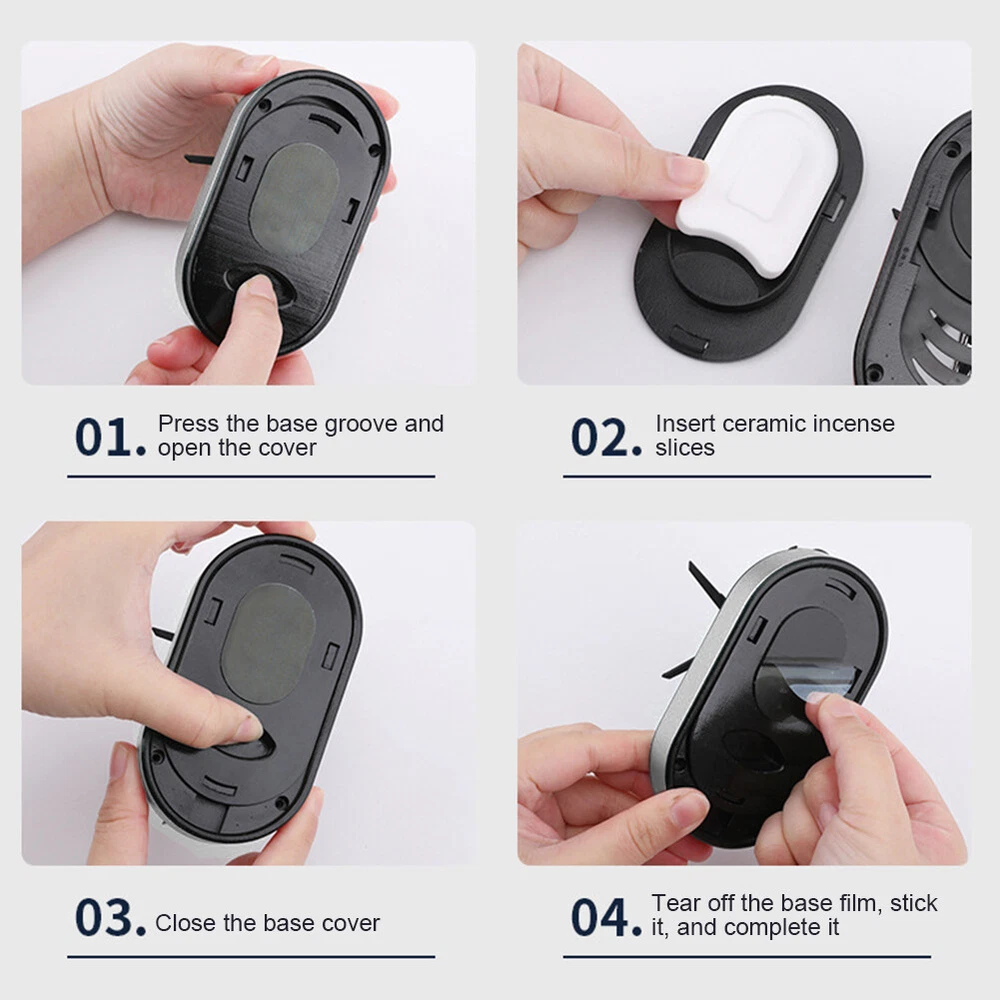 01. Press the base groove and open the cover

02. Insert ceramic incense slices

03. Close the base cover

04. Tear off the base film, stick it, and complete it