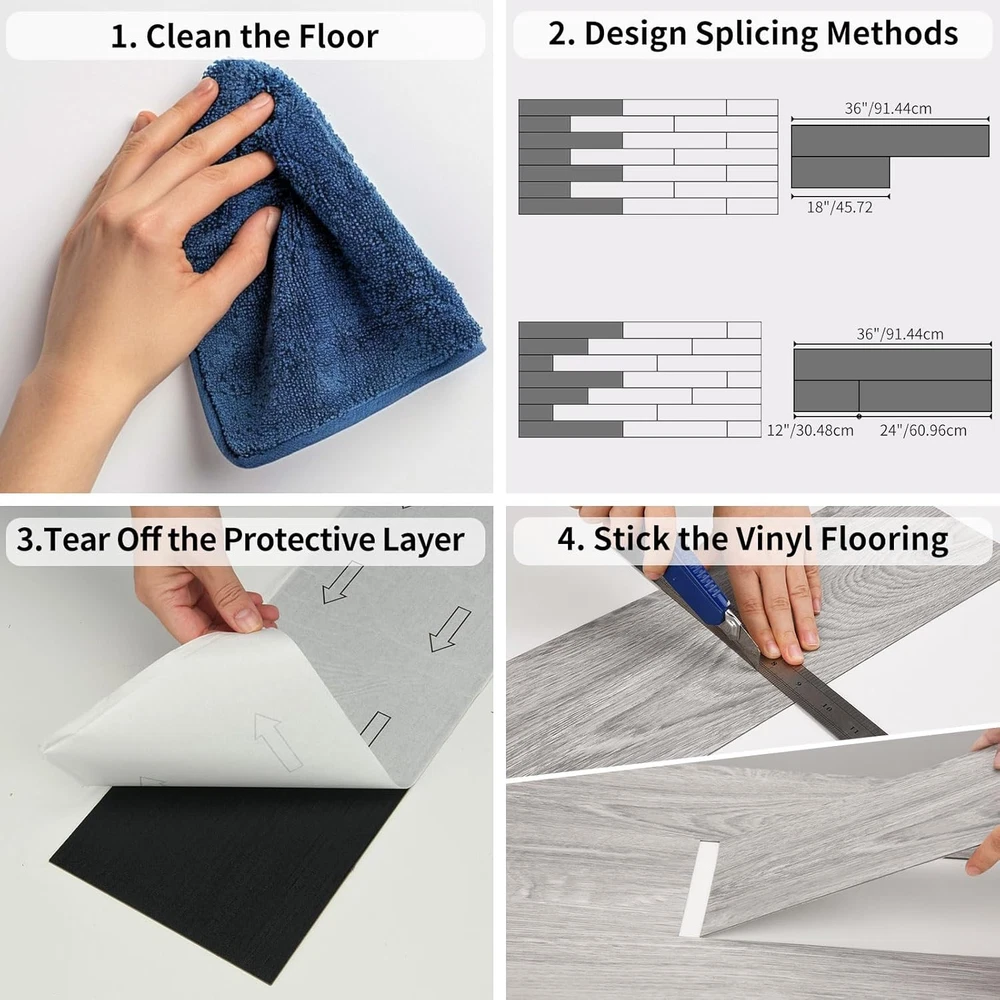 1. Clean the Floor

2. Design Splicing Methods

36"/91.44cm

18"/45.72

36"/91.44cm

12"/30.48cm

24"/60.96cm

3.Tear Off the Protective Layer

4. Stick the Vinyl Flooring