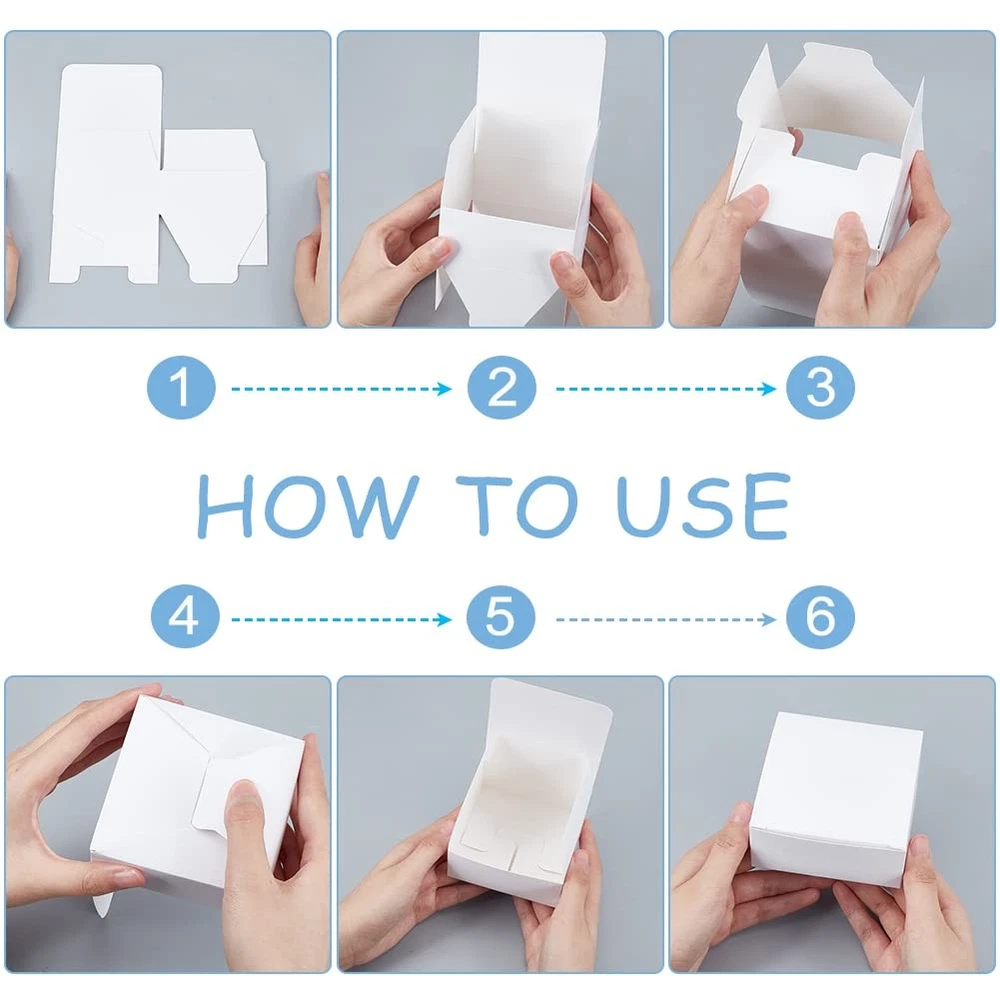 1
2
3
HOW TO USE
4
5
6