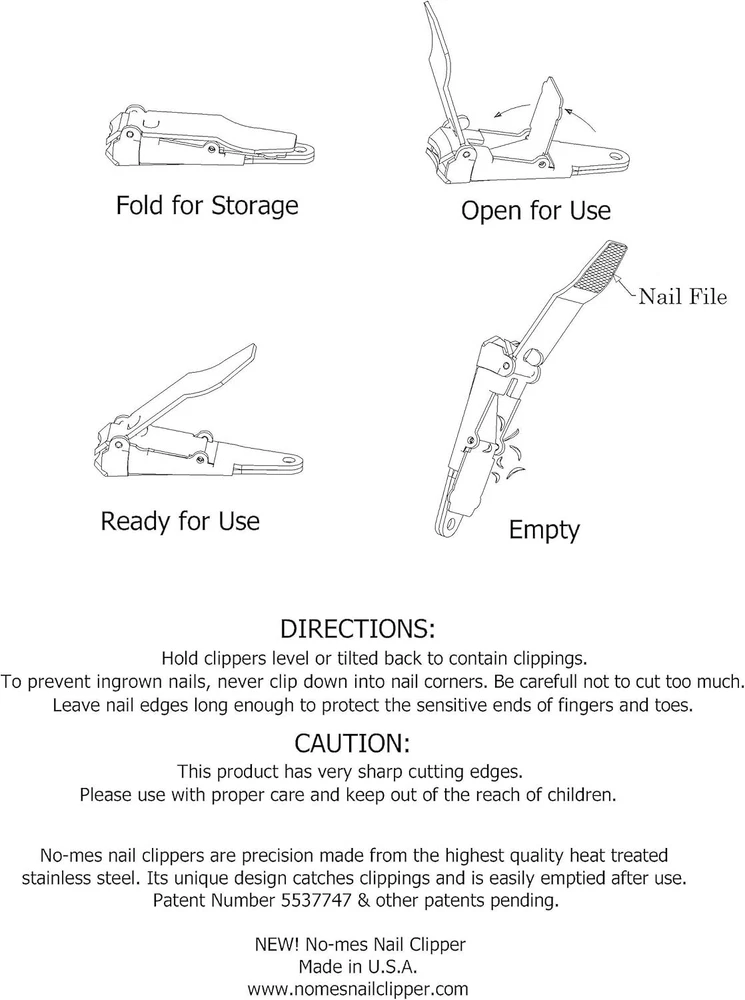 Fold for Storage

Open for Use

Nail File

Ready for Use

Empty

DIRECTIONS:

Hold clippers level or tilted back to contain clippings.
To prevent ingrown nails, never clip down into nail corners. Be carefull not to cut too much.
Leave nail edges long enough to protect the sensitive ends of fingers and toes.

CAUTION:

This product has very sharp cutting edges.
Please use with proper care and keep out of the reach of children.

No-mes nail clippers are precision made from the highest quality heat treated stainless steel. Its unique design catches clippings and is easily emptied after use. Patent Number 5537747 & other patents pending.

NEW! No-mes Nail Clipper
Made in U.S.A.
www.nomesnailclipper.com