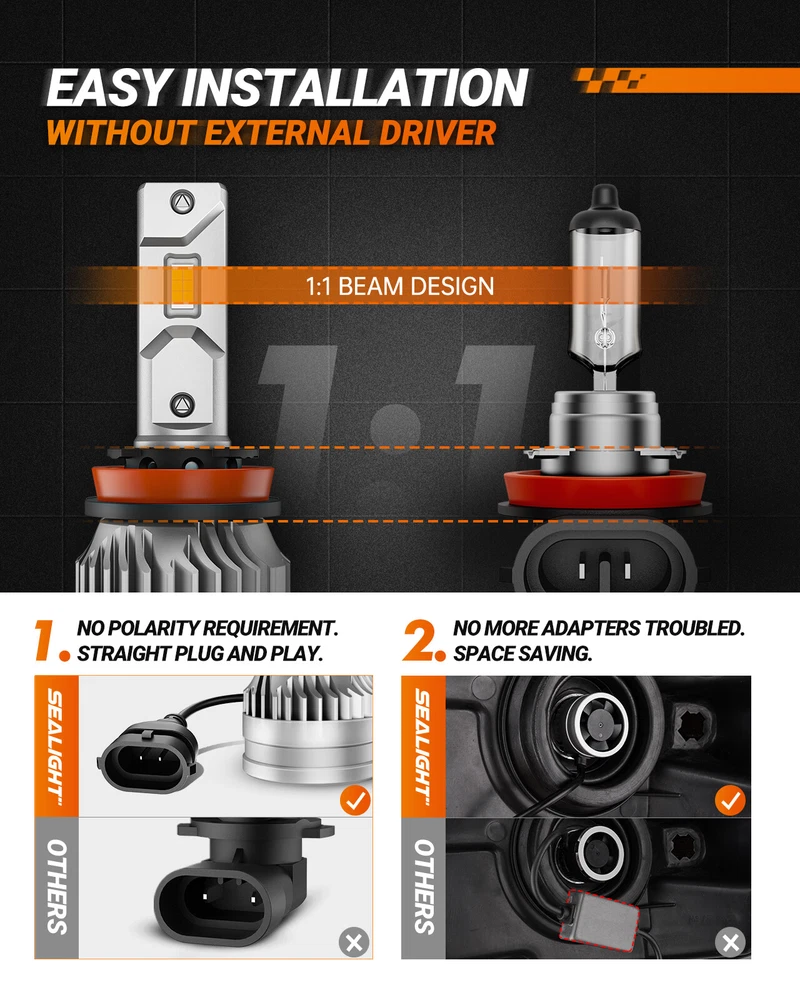 EASY INSTALLATION
WITHOUT EXTERNAL DRIVER

1:1 BEAM DESIGN

1:1

1. NO POLARITY REQUIREMENT. STRAIGHT PLUG AND PLAY.

SEALIGHT

OTHERS

2. NO MORE ADAPTERS TROUBLED. SPACE SAVING.

SEALIGHT

OTHERS