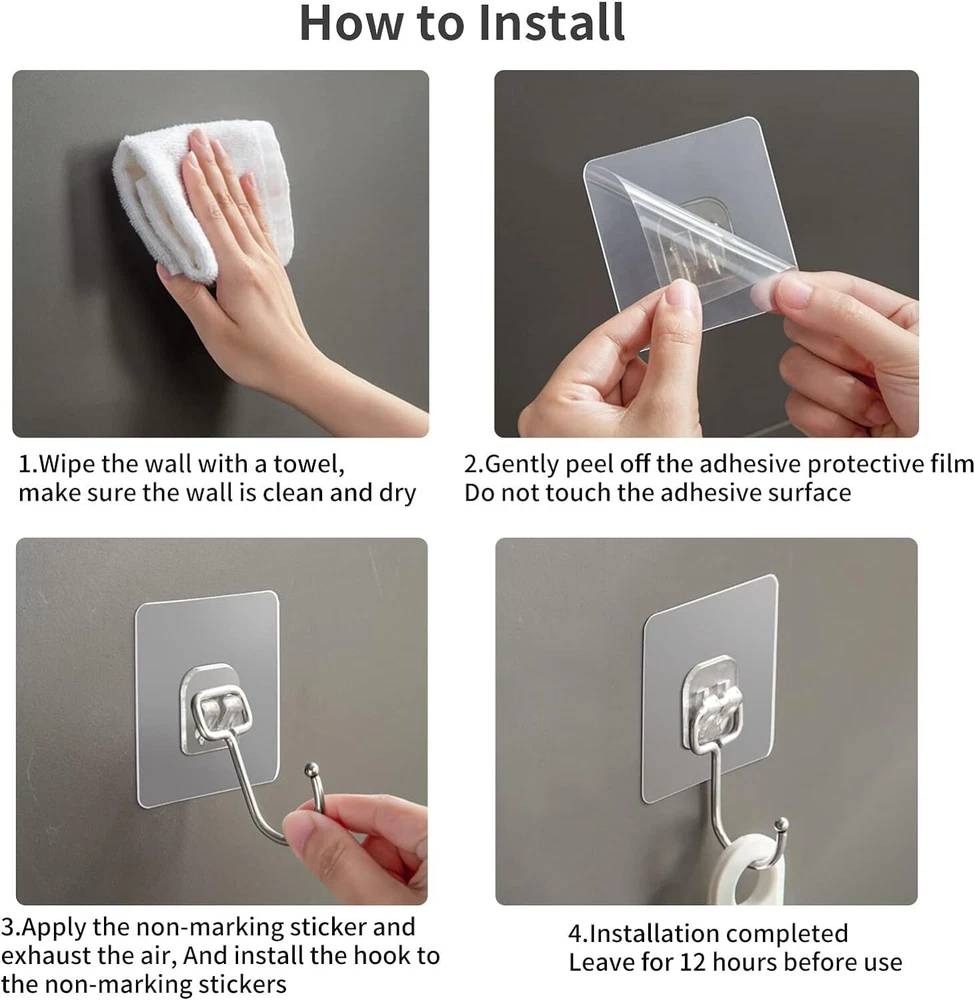 How to Install

1.Wipe the wall with a towel, make sure the wall is clean and dry

2.Gently peel off the adhesive protective film Do not touch the adhesive surface

3.Apply the non-marking sticker and exhaust the air, And install the hook to the non-marking stickers

4.Installation completed Leave for 12 hours before use