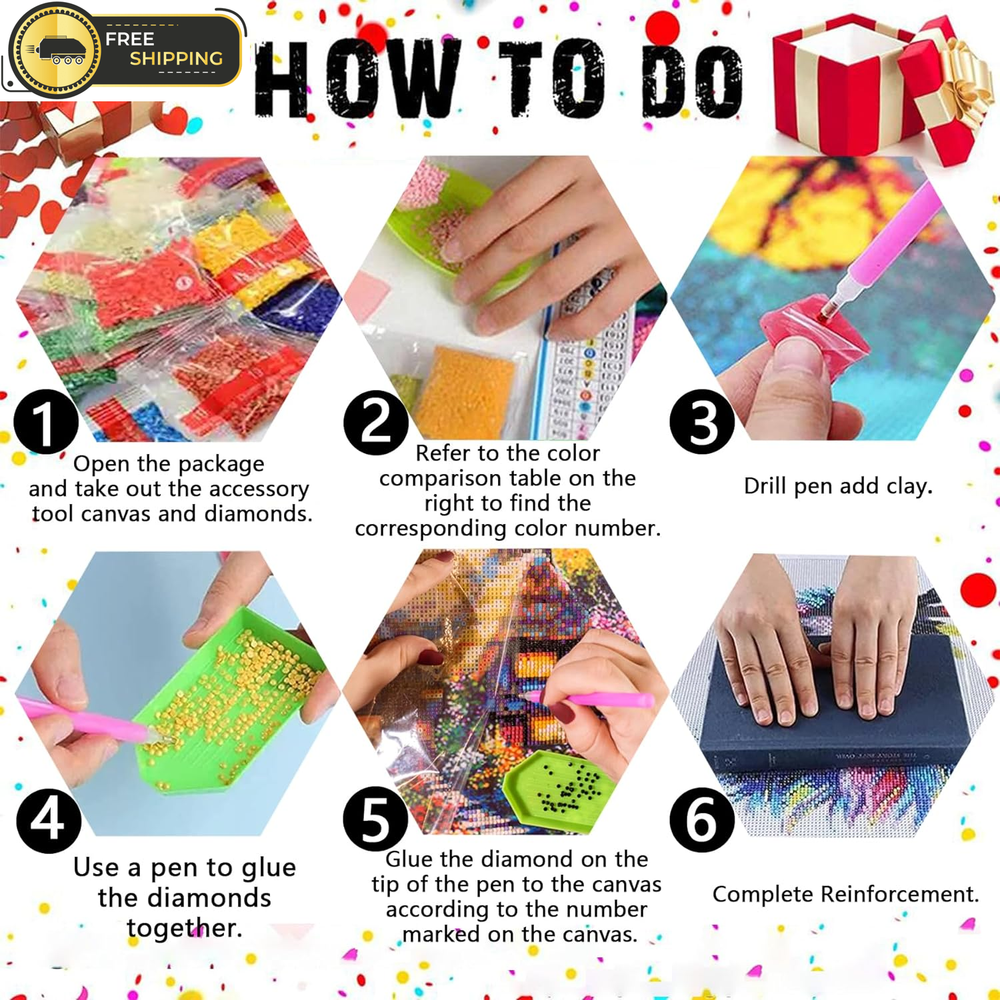 FREE SHIPPING

HOW TO DO

1
Open the package and take out the accessory tool canvas and diamonds.

2
Refer to the color comparison table on the right to find the corresponding color number.

3
Drill pen add clay.

4
Use a pen to glue the diamonds together.

5
Glue the diamond on the tip of the pen to the canvas according to the number marked on the canvas.

6
Complete Reinforcement.