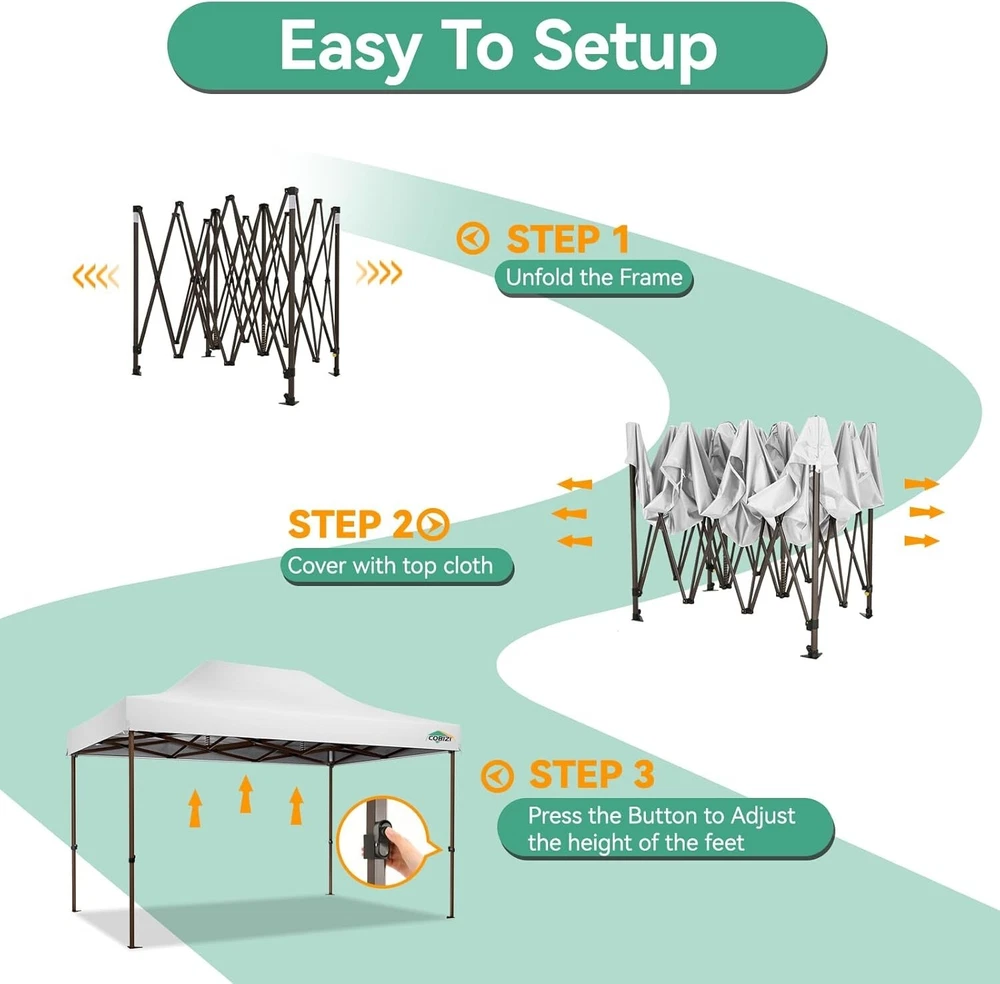 Easy To Setup

STEP 1
Unfold the Frame

STEP 2
Cover with top cloth

COBIZI

STEP 3
Press the Button to Adjust the height of the feet