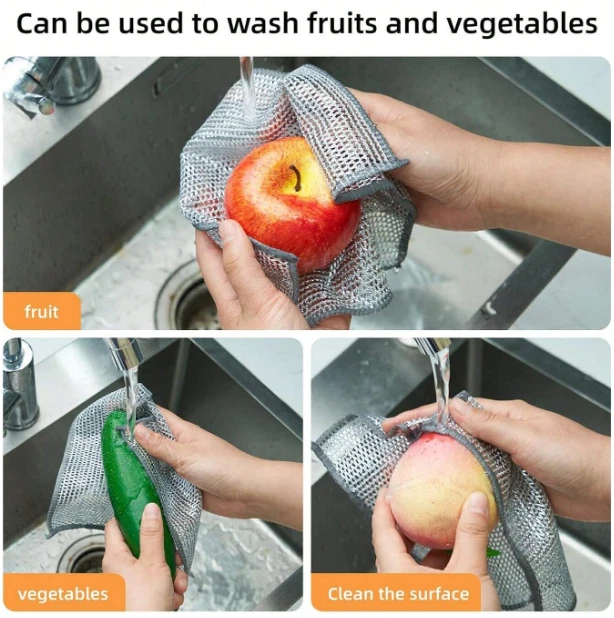 Can be used to wash fruits and vegetables

fruit

vegetables

Clean the surface