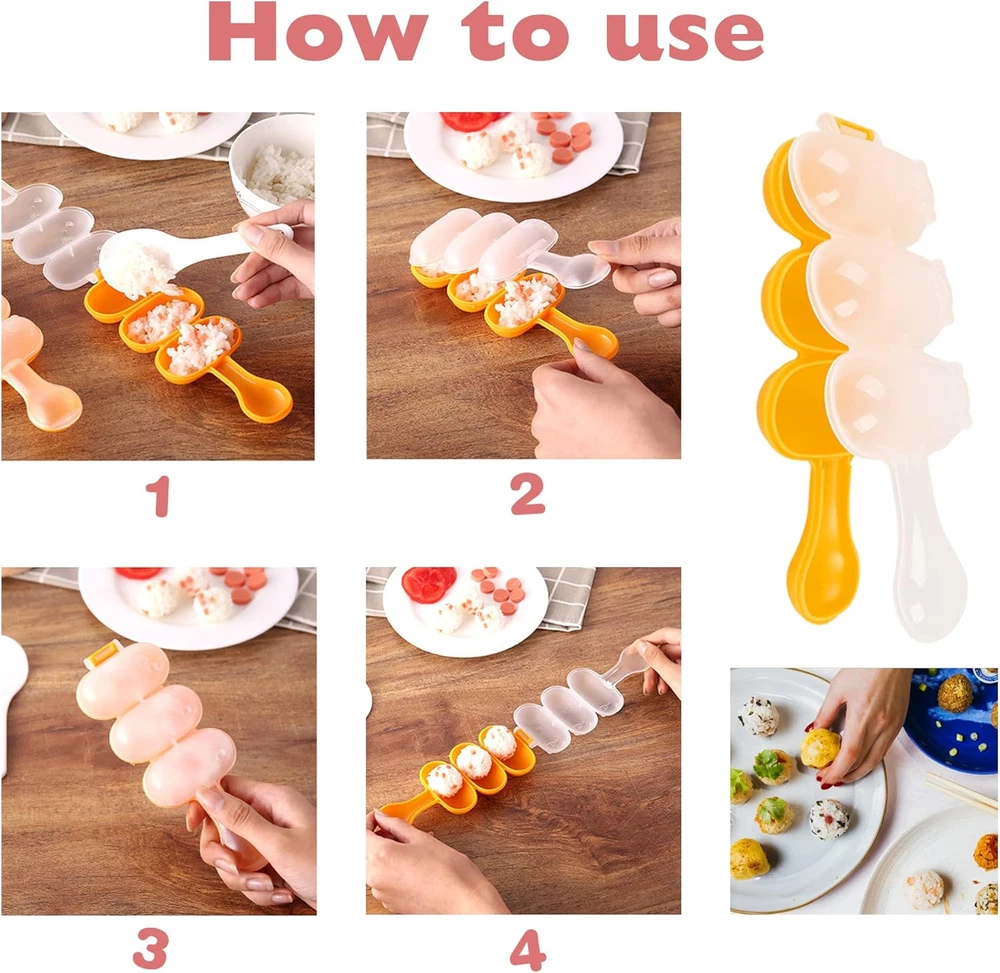 How to use

1

2

3

4