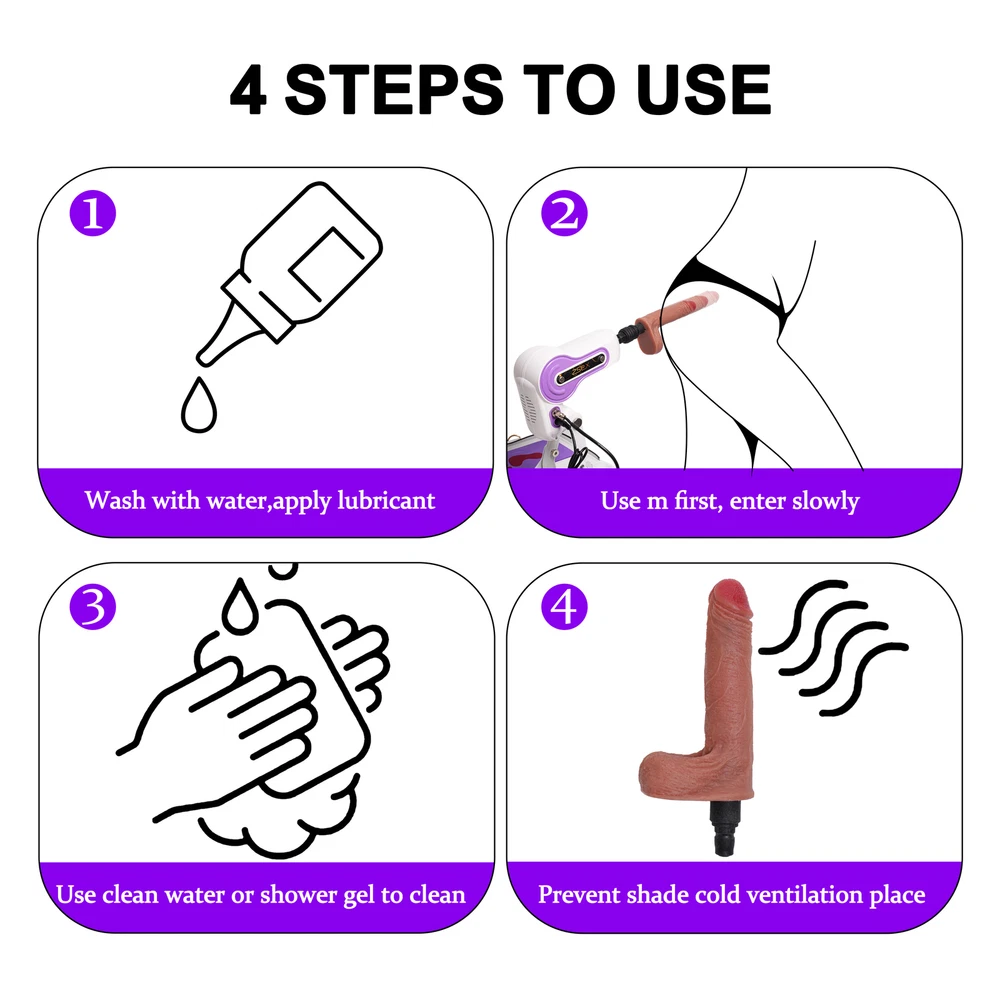 4 STEPS TO USE

1

Wash with water,apply lubricant

2

Use m first, enter slowly

3

Use clean water or shower gel to clean

4

Prevent shade cold ventilation place