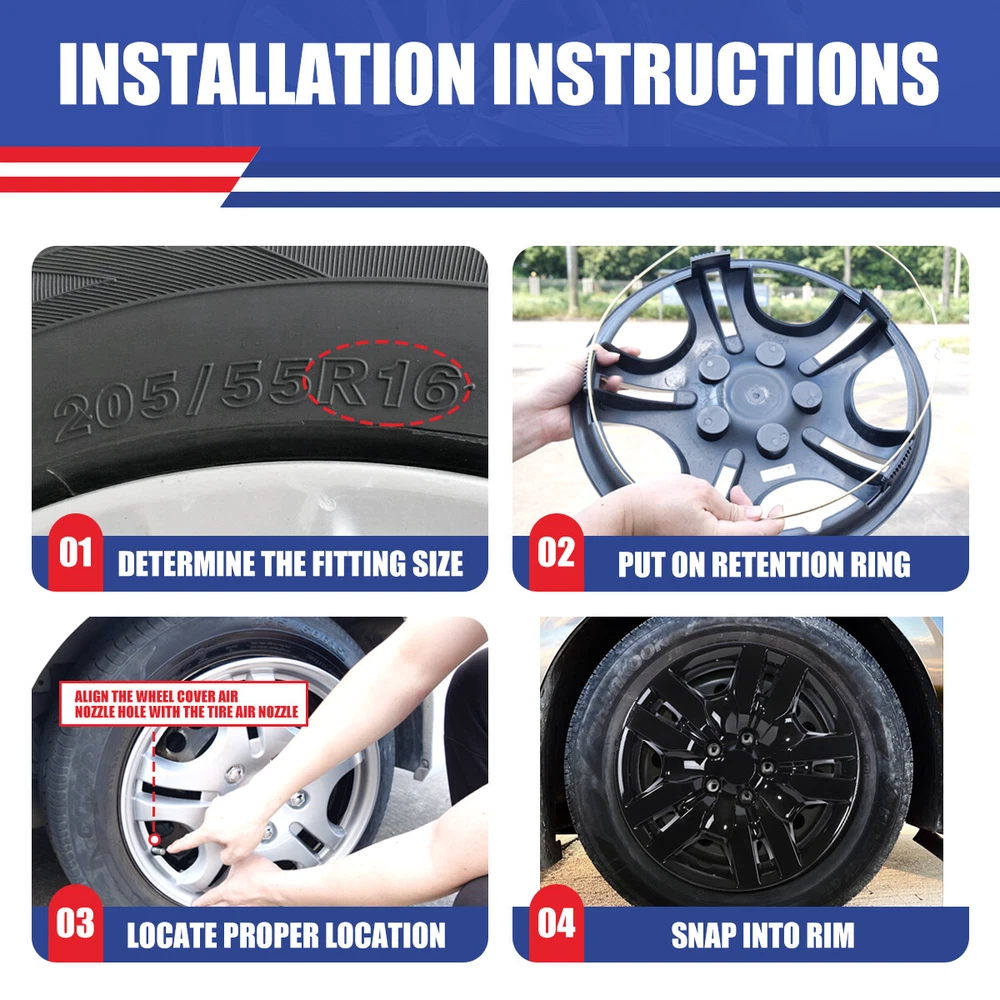 INSTALLATION INSTRUCTIONS

205/55R16

01 DETERMINE THE FITTING SIZE

02 PUT ON RETENTION RING

ALIGN THE WHEEL COVER AIR NOZZLE HOLE WITH THE TIRE AIR NOZZLE

03 LOCATE PROPER LOCATION

04 SNAP INTO RIM