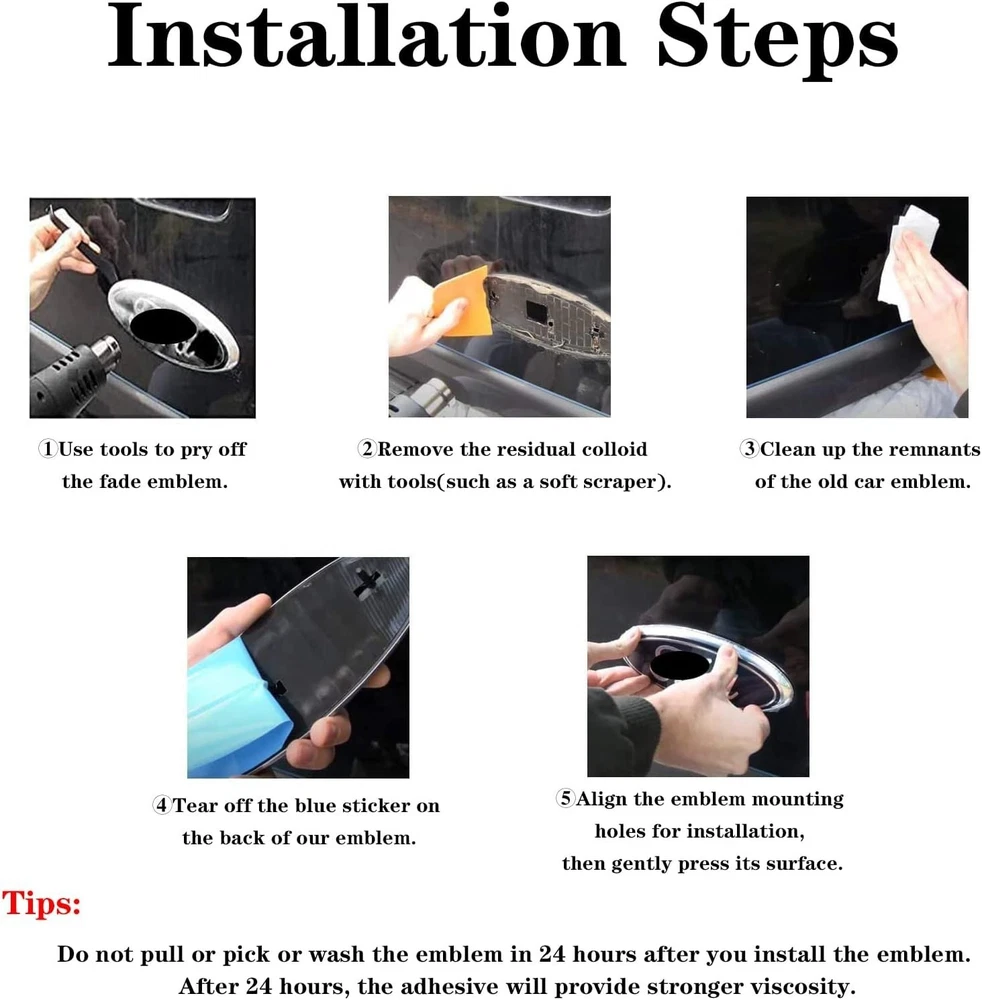 Installation Steps

①Use tools to pry off the fade emblem.

②Remove the residual colloid with tools(such as a soft scraper).

③Clean up the remnants of the old car emblem.

④Tear off the blue sticker on the back of our emblem.

⑤Align the emblem mounting holes for installation, then gently press its surface.

Tips:

Do not pull or pick or wash the emblem in 24 hours after you install the emblem. After 24 hours, the adhesive will provide stronger viscosity.