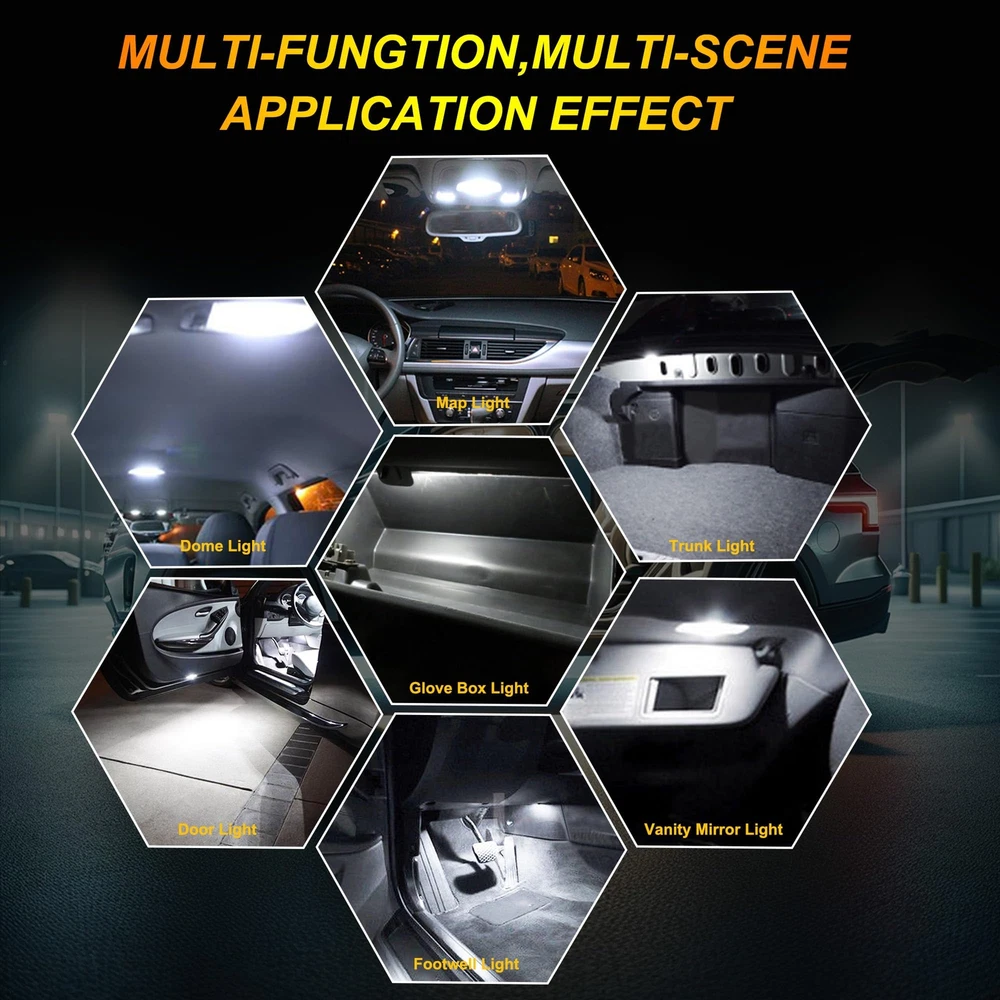 MULTI-FUNGTION,MULTI-SCENE APPLICATION EFFECT

Map Light

Dome Light

Trunk Light

Glove Box Light

Door Light

Vanity Mirror Light

Footwell Light