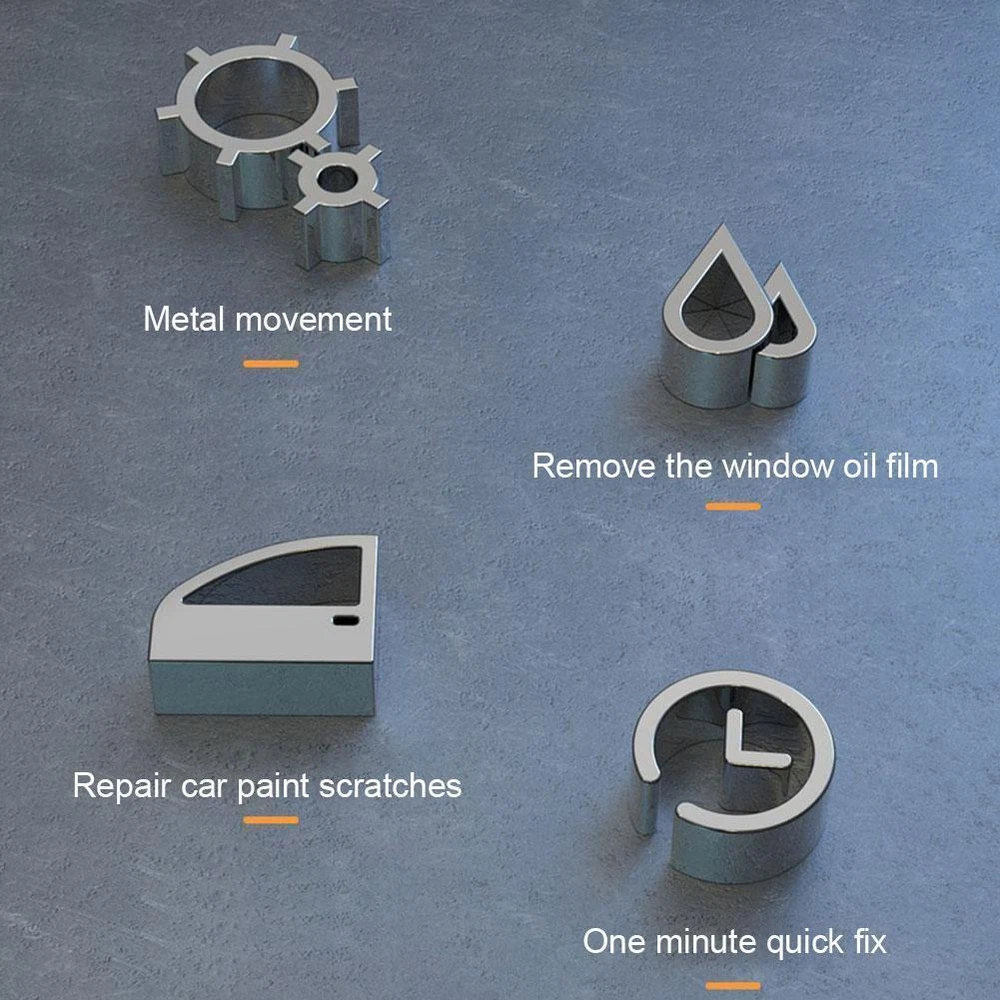 Metal movement

Remove the window oil film

Repair car paint scratches

One minute quick fix