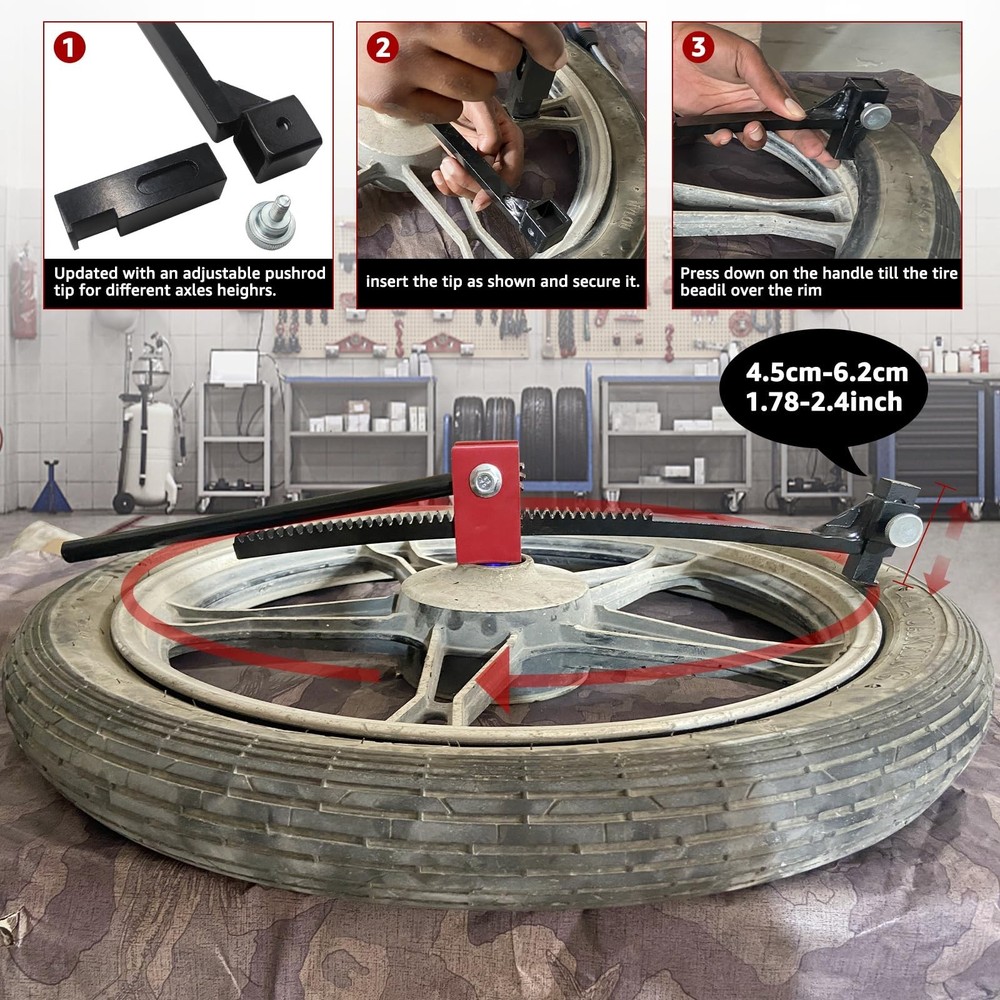 1

Updated with an adjustable pushrod tip for different axles heighrs.

2

insert the tip as shown and secure it.

3

Press down on the handle till the tire beadil over the rim

4.5cm-6.2cm
1.78-2.4inch