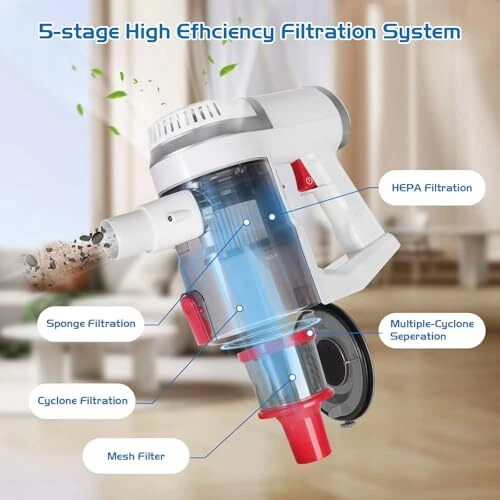 5-stage High Efficiency Filtration System

HEPA Filtration

Sponge Filtration

Multiple-Cyclone Seperation

Cyclone Filtration

Mesh Filter