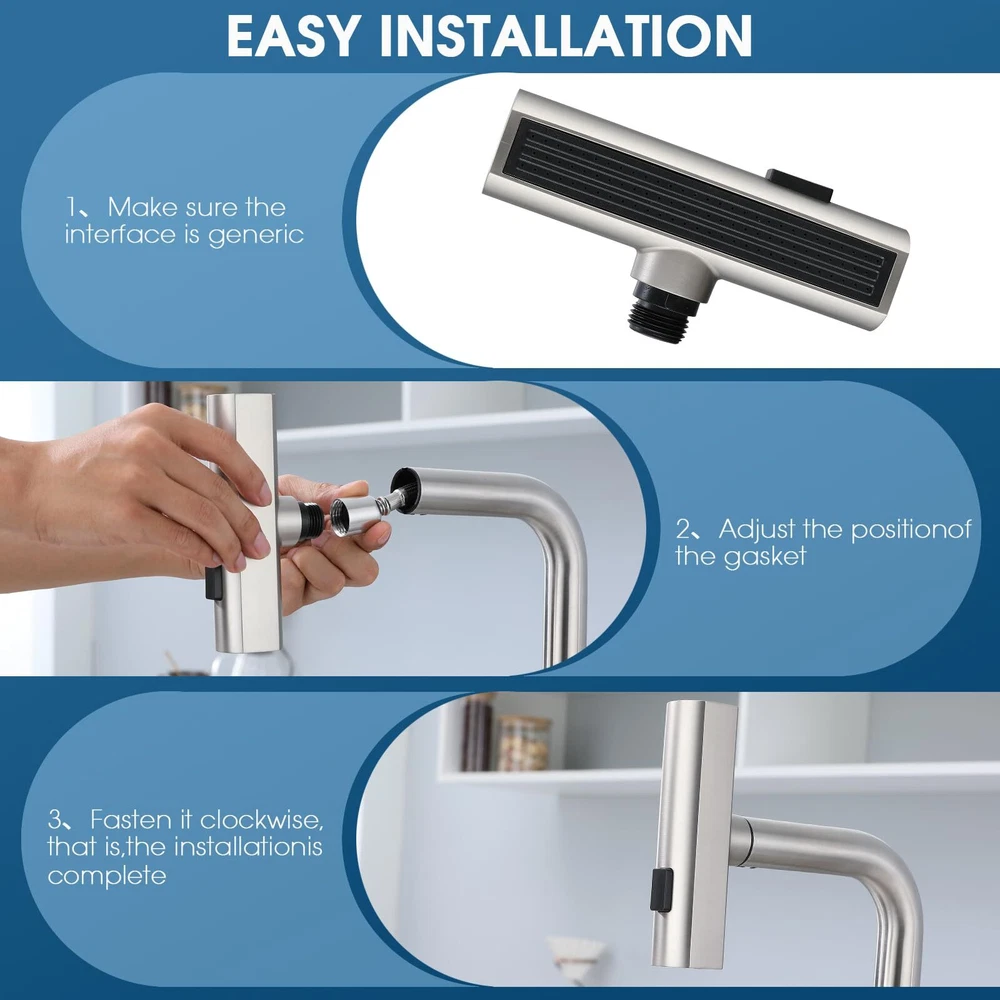 EASY INSTALLATION

1、Make sure the interface is generic

2、Adjust the positionof the gasket

3、Fasten it clockwise, that is,the installationis complete