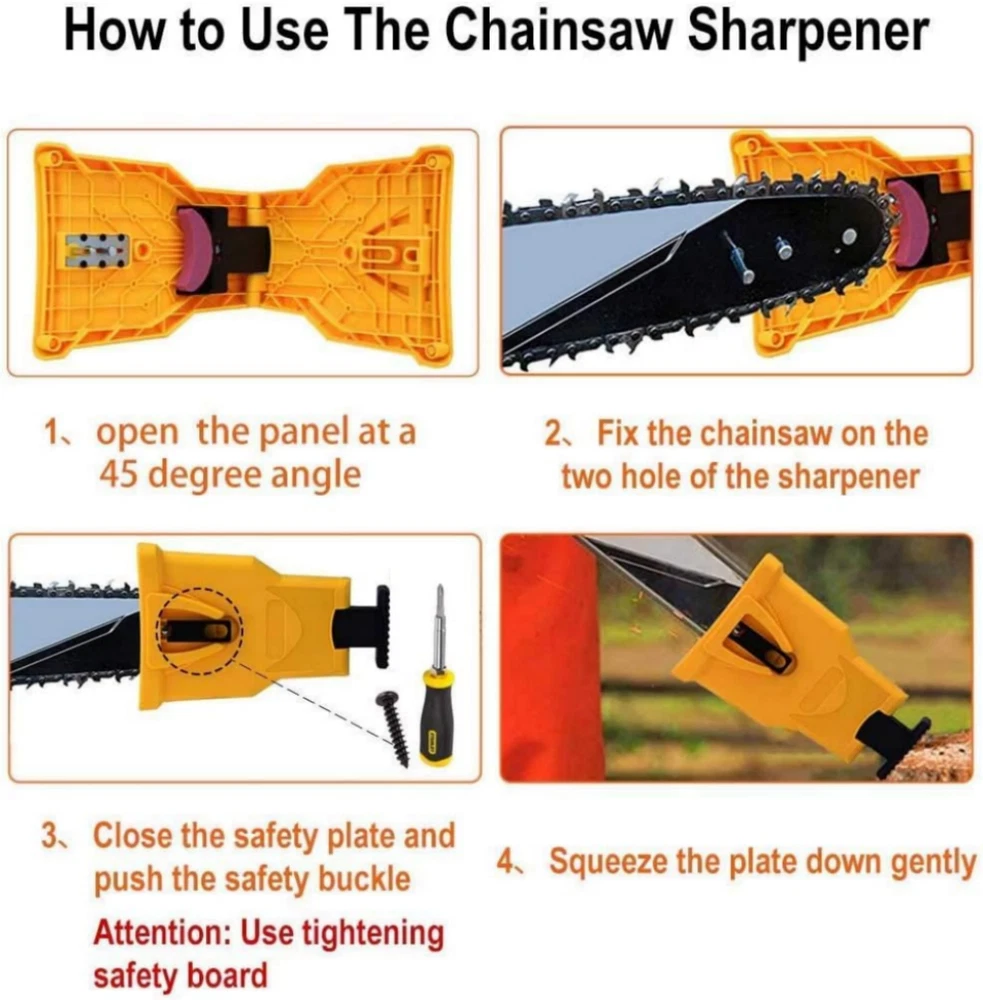 How to Use The Chainsaw Sharpener

1、open the panel at a 45 degree angle

2、Fix the chainsaw on the two hole of the sharpener

3、Close the safety plate and push the safety buckle

Attention: Use tightening safety board

4、Squeeze the plate down gently