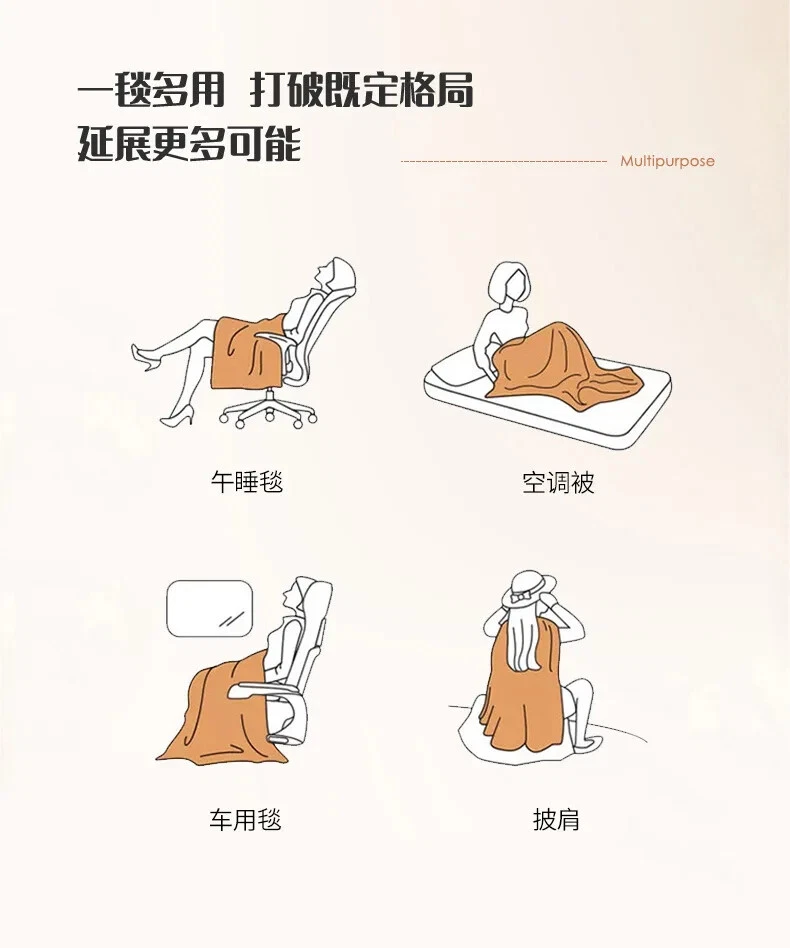 一毯多用 打破既定格局
延展更多可能

Multipurpose

午睡毯

空调被

车用毯

披肩