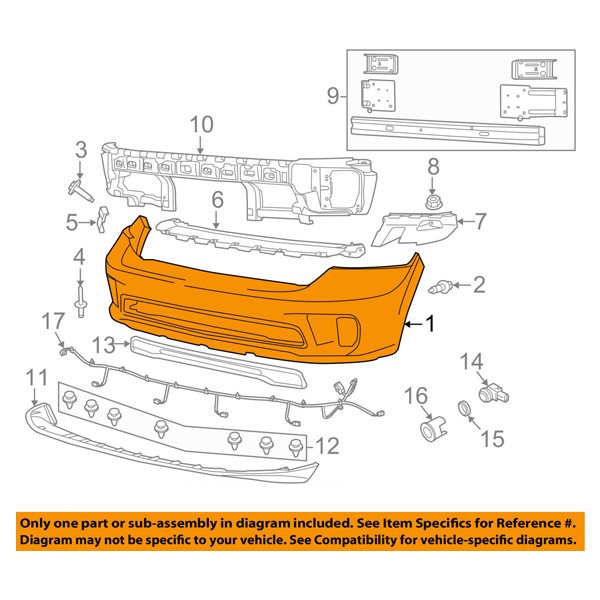 9
10
3
8
6
5
7
4
2
1
17
13
14
11
16
15
12

Only one part or sub-assembly in diagram included. See Item Specifics for Reference #. Diagram may not be specific to your vehicle. See Compatibility for vehicle-specific diagrams.