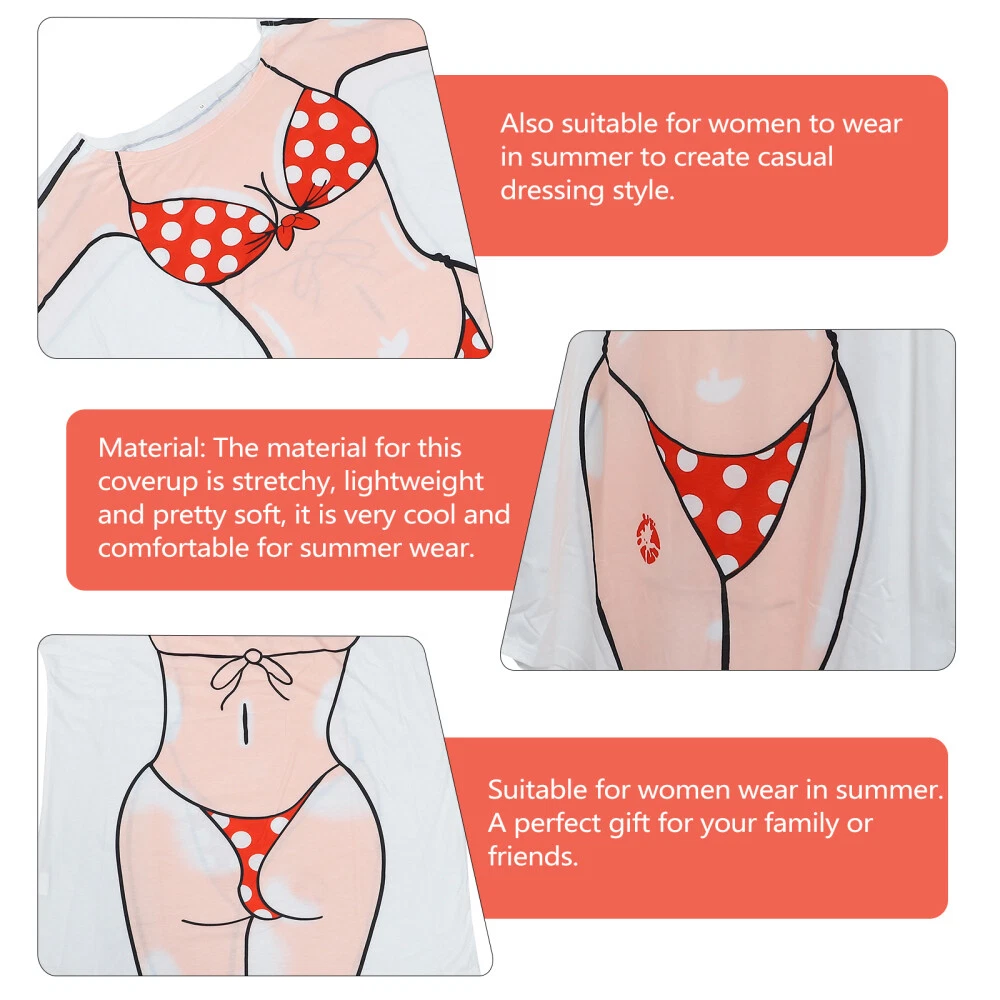 Also suitable for women to wear in summer to create casual dressing style.

Material: The material for this coverup is stretchy, lightweight and pretty soft, it is very cool and comfortable for summer wear.

Suitable for women wear in summer. A perfect gift for your family or friends.