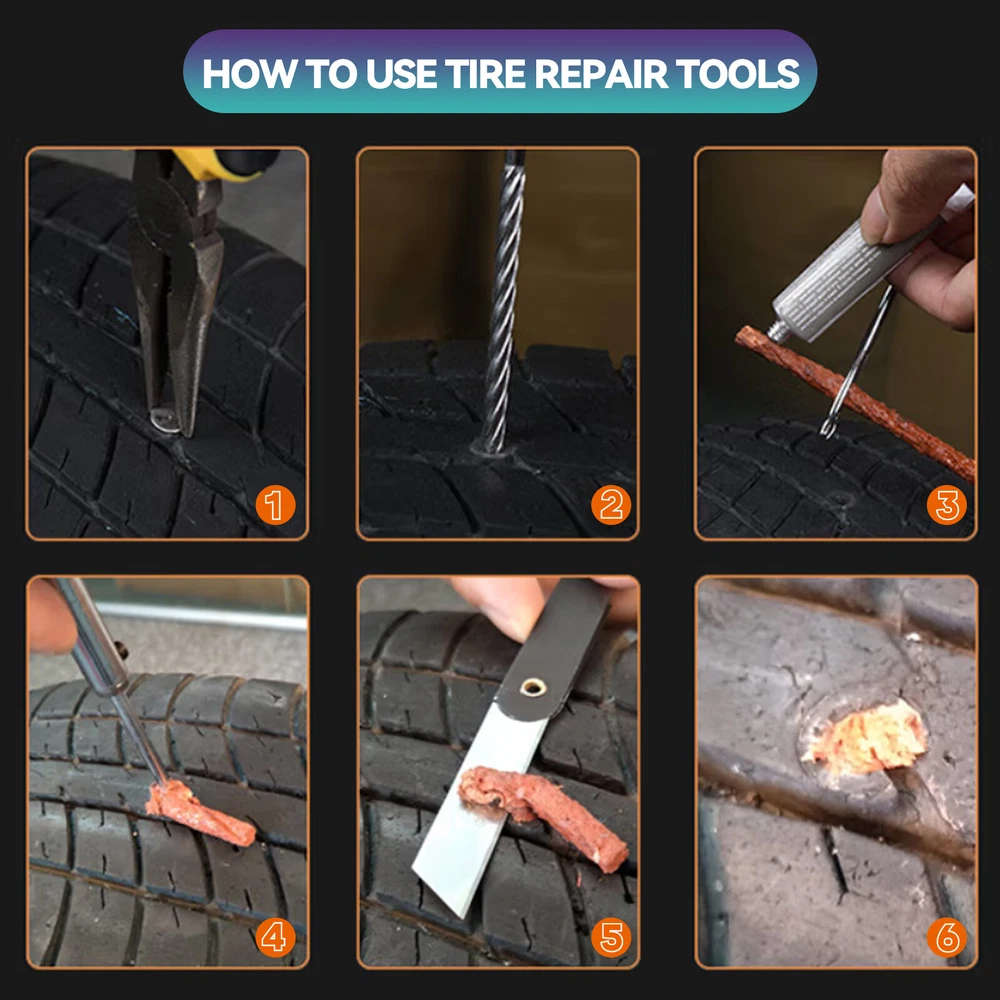 HOW TO USE TIRE REPAIR TOOLS

1

2

3

4

5

6