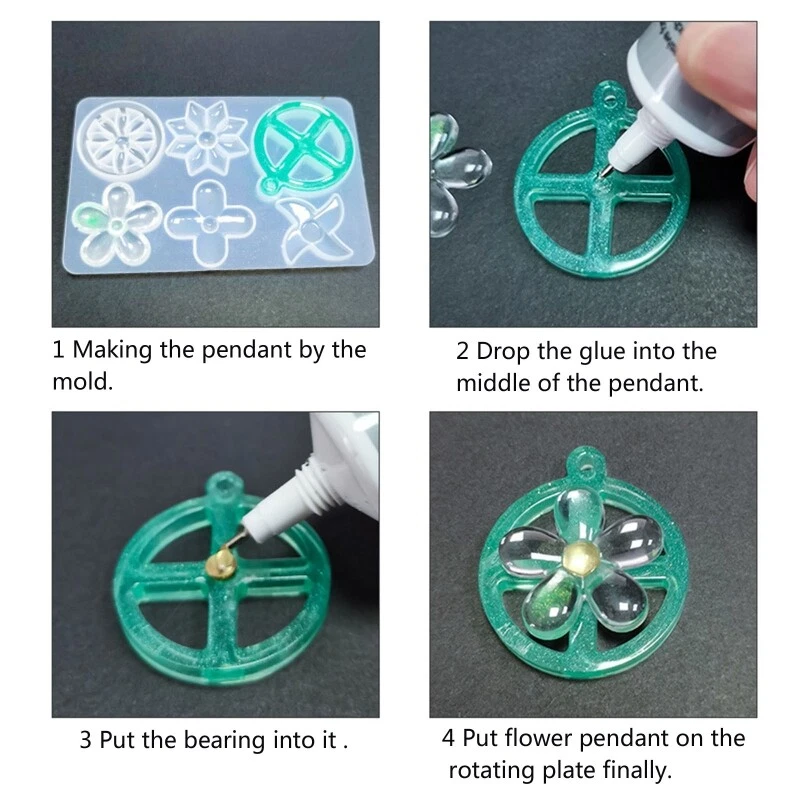 1 Making the pendant by the mold.

2 Drop the glue into the middle of the pendant.

3 Put the bearing into it .

4 Put flower pendant on the rotating plate finally.