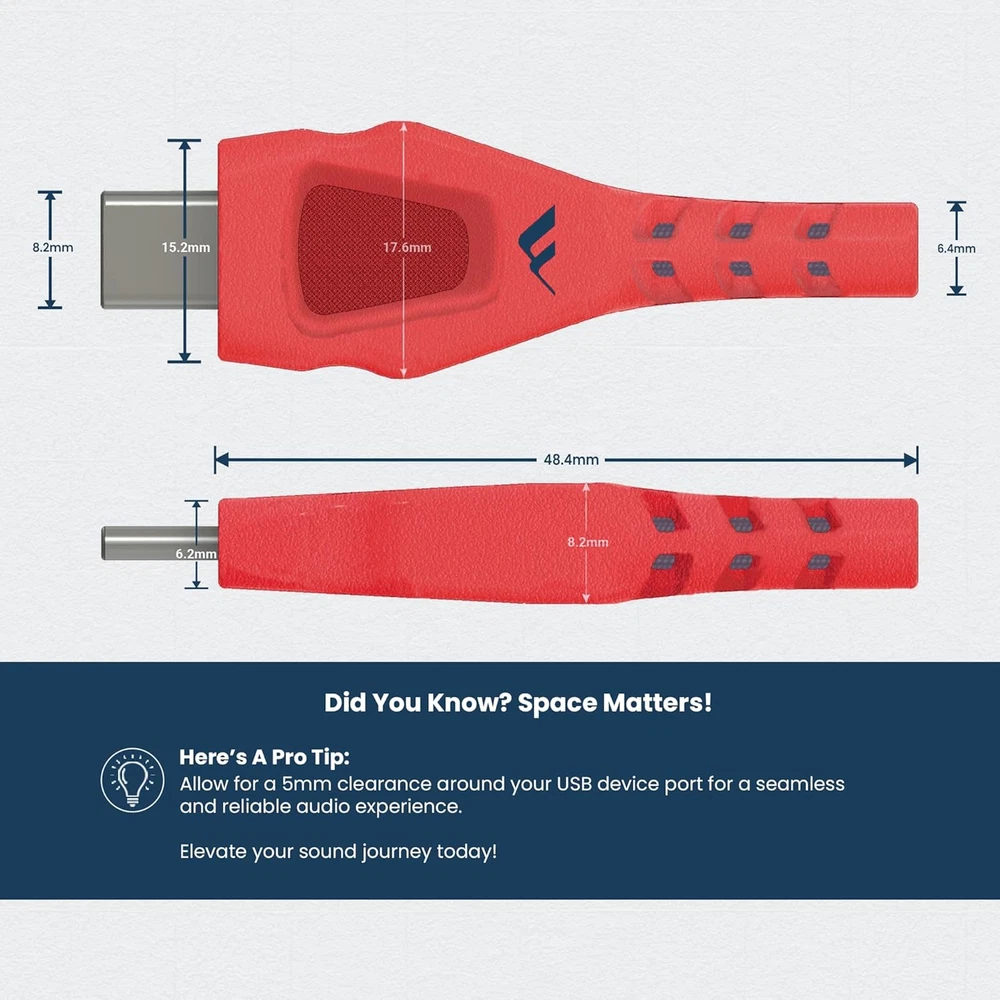 8.2mm

15.2mm

17.6mm

6.4mm

48.4mm

6.2mm

8.2mm

Did You Know? Space Matters!

Here's A Pro Tip:
Allow for a 5mm clearance around your USB device port for a seamless and reliable audio experience.

Elevate your sound journey today!