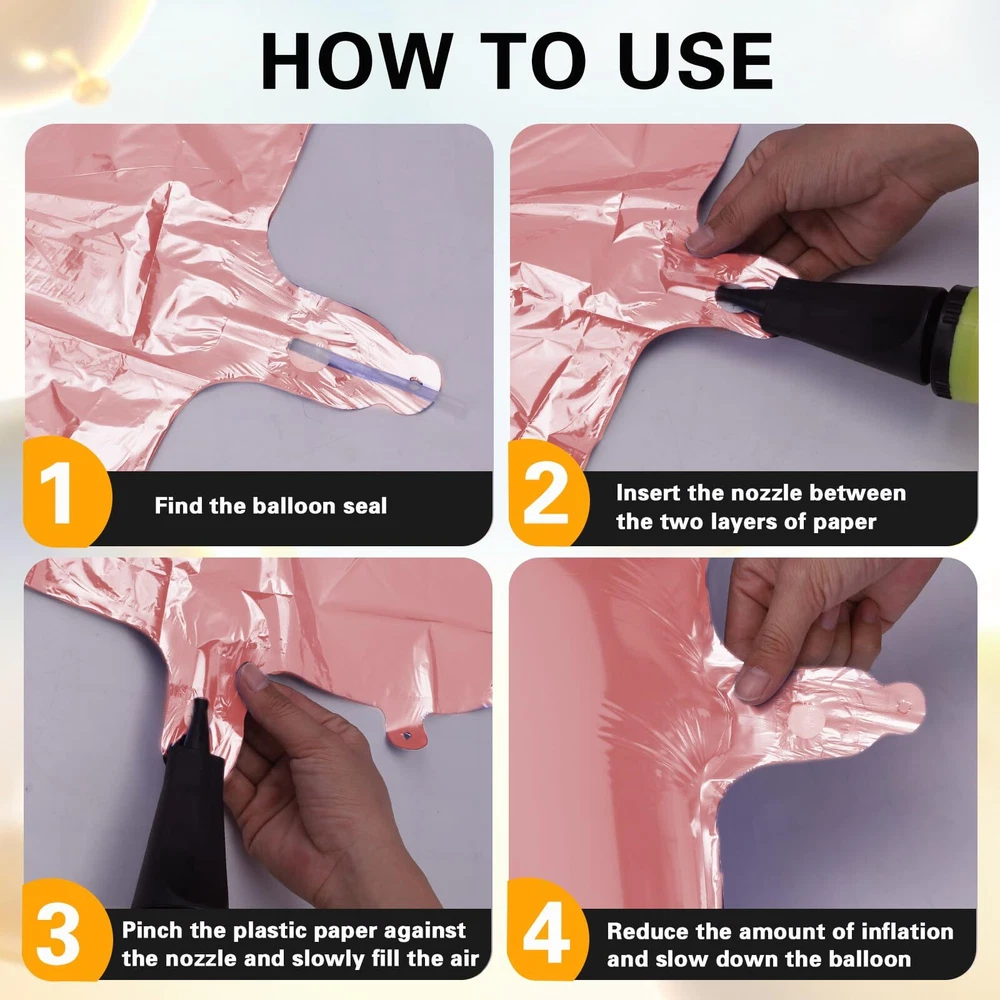 HOW TO USE

1

Find the balloon seal

2

Insert the nozzle between the two layers of paper

3

Pinch the plastic paper against the nozzle and slowly fill the air

4

Reduce the amount of inflation and slow down the balloon