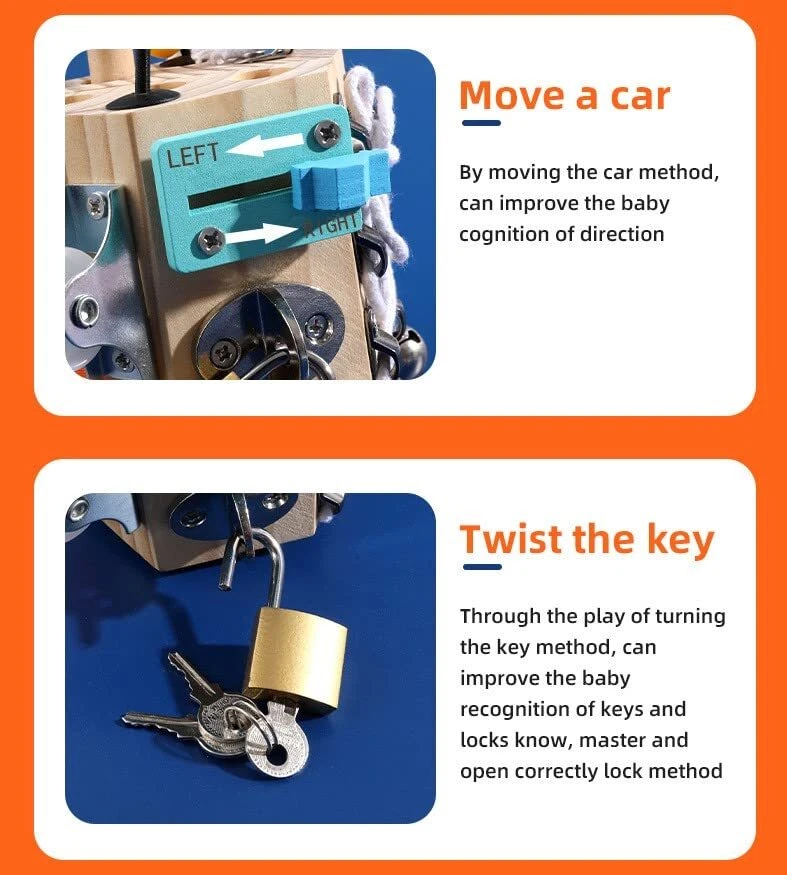 LEFT

RIGHT

Move a car

By moving the car method, can improve the baby cognition of direction

Twist the key

Through the play of turning the key method, can improve the baby recognition of keys and locks know, master and open correctly lock method