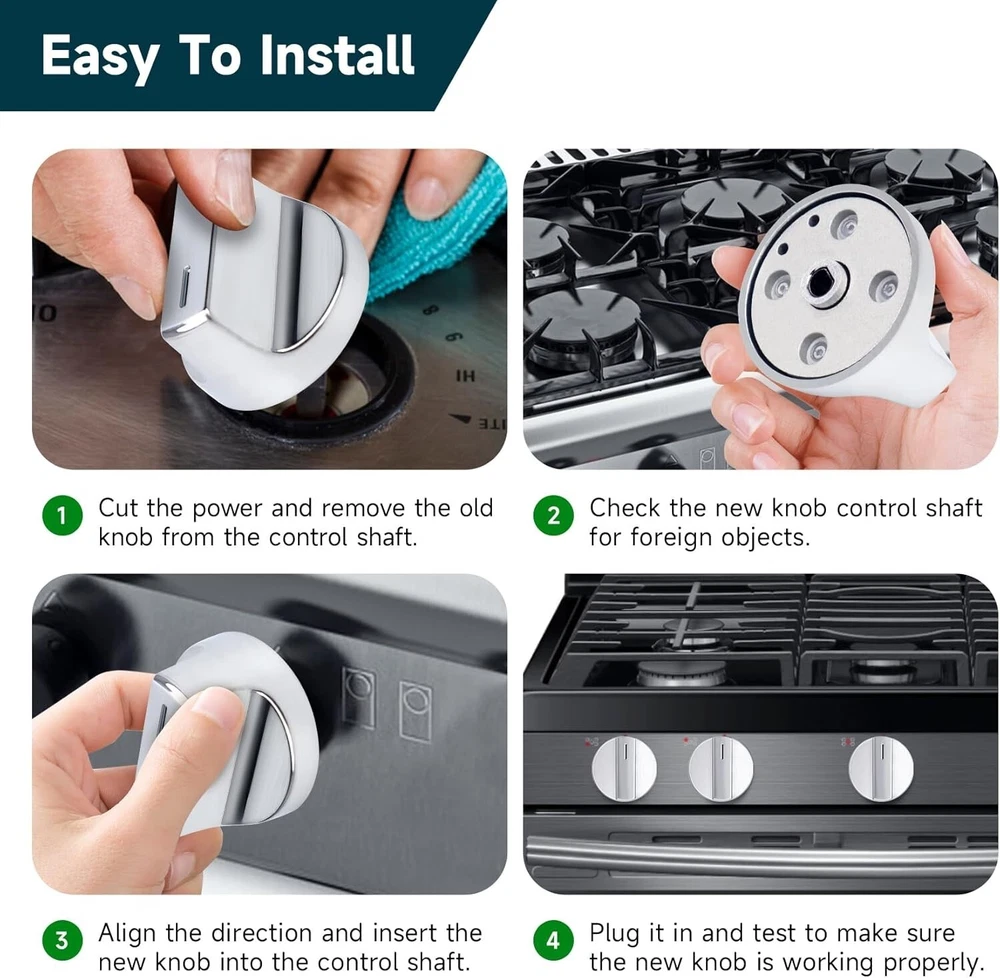 Easy To Install

1 Cut the power and remove the old knob from the control shaft.

2 Check the new knob control shaft for foreign objects.

3 Align the direction and insert the new knob into the control shaft.

4 Plug it in and test to make sure the new knob is working properly.