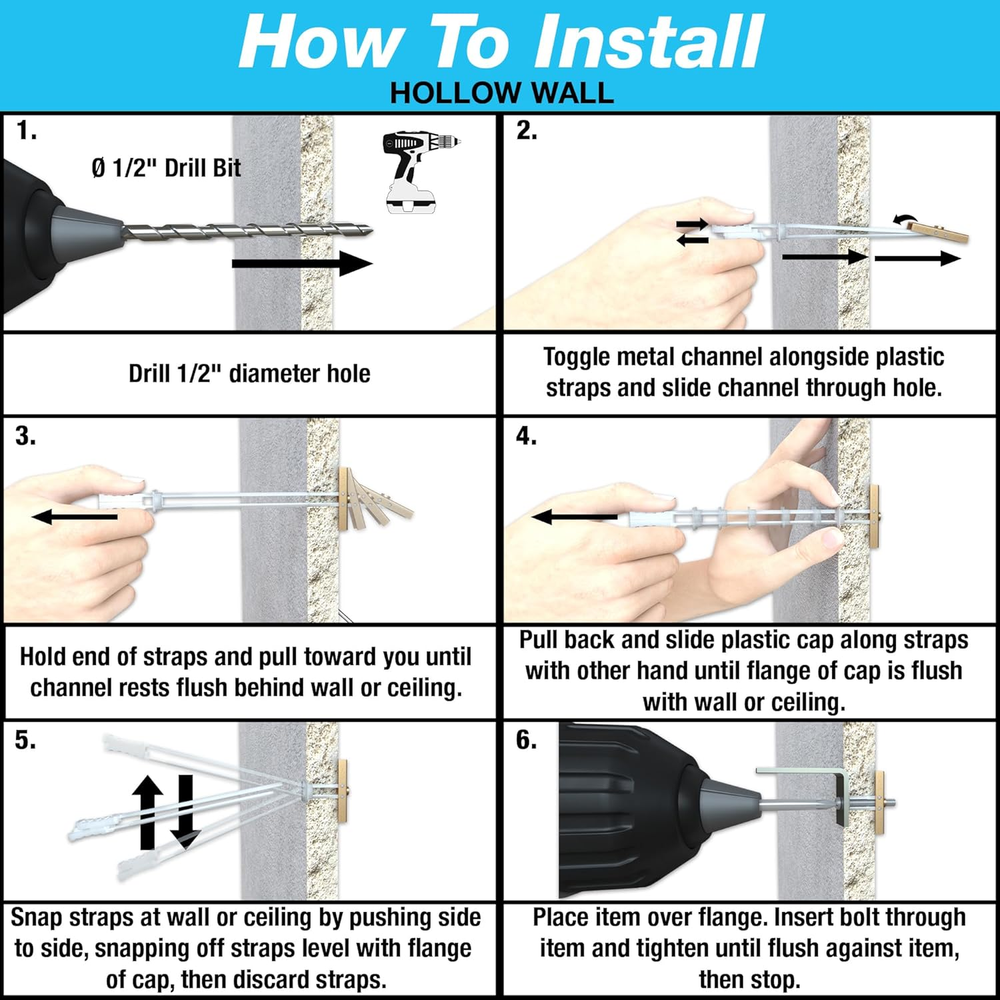 How To Install
HOLLOW WALL

1.
Ø 1/2" Drill Bit

Drill 1/2" diameter hole

2.

Toggle metal channel alongside plastic straps and slide channel through hole.

3.

Hold end of straps and pull toward you until channel rests flush behind wall or ceiling.

4.

Pull back and slide plastic cap along straps with other hand until flange of cap is flush with wall or ceiling.

5.

Snap straps at wall or ceiling by pushing side to side, snapping off straps level with flange of cap, then discard straps.

6.

Place item over flange. Insert bolt through item and tighten until flush against item, then stop.