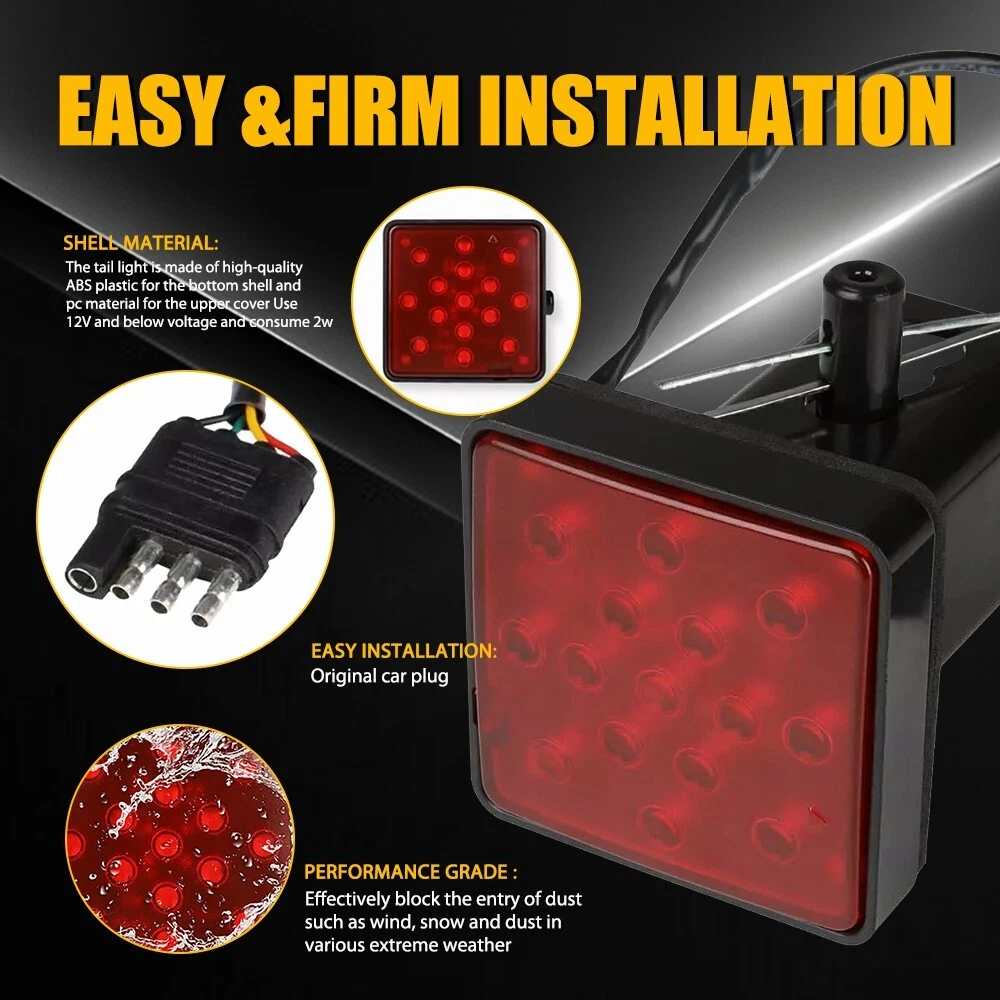 EASY &FIRM INSTALLATION

SHELL MATERIAL:
The tail light is made of high-quality ABS plastic for the bottom shell and pc material for the upper cover Use 12V and below voltage and consume 2w

EASY INSTALLATION:
Original car plug

PERFORMANCE GRADE :
Effectively block the entry of dust such as wind, snow and dust in various extreme weather