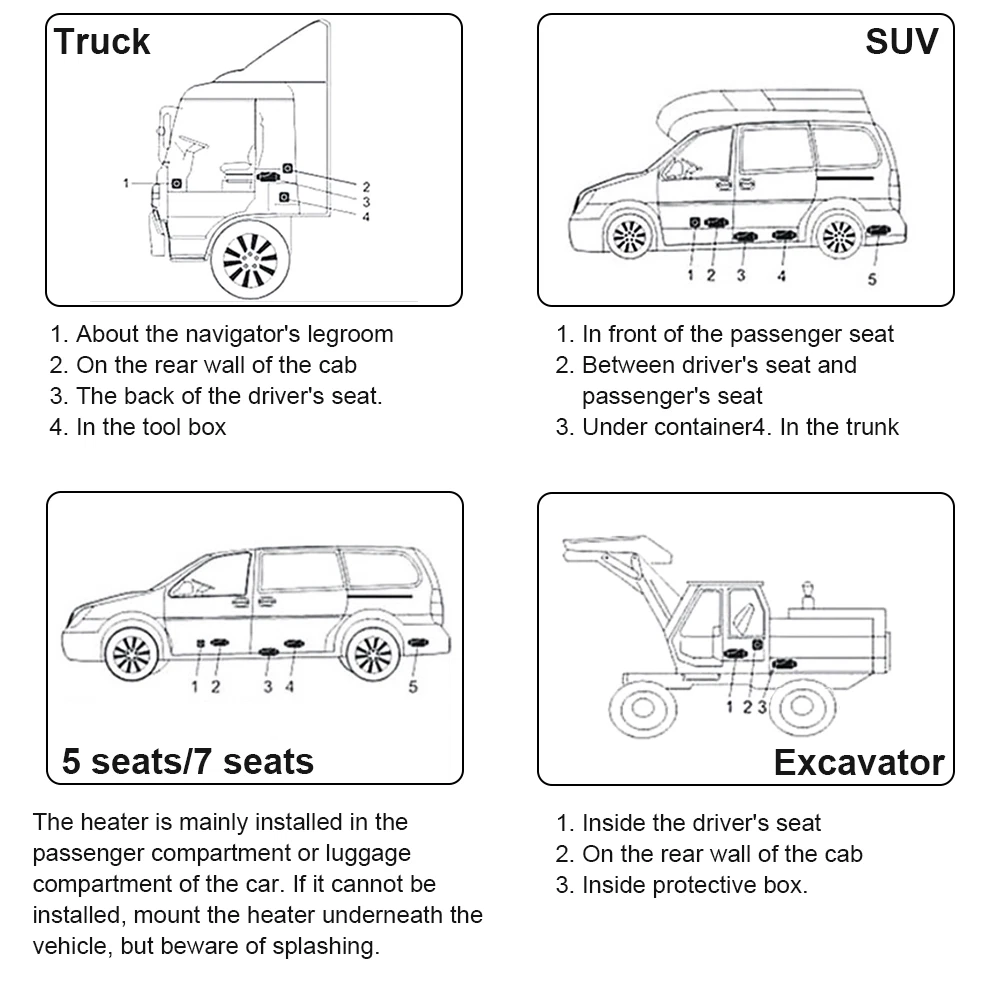 Truck

1
2
3
4

1. About the navigator's legroom
2. On the rear wall of the cab
3. The back of the driver's seat.
4. In the tool box

SUV

1 2 3 4 5

1. In front of the passenger seat
2. Between driver's seat and passenger's seat
3. Under container4. In the trunk

1 2 3 4 5

5 seats/7 seats

The heater is mainly installed in the passenger compartment or luggage compartment of the car. If it cannot be installed, mount the heater underneath the vehicle, but beware of splashing.

1 2 3

Excavator

1. Inside the driver's seat
2. On the rear wall of the cab
3. Inside protective box.