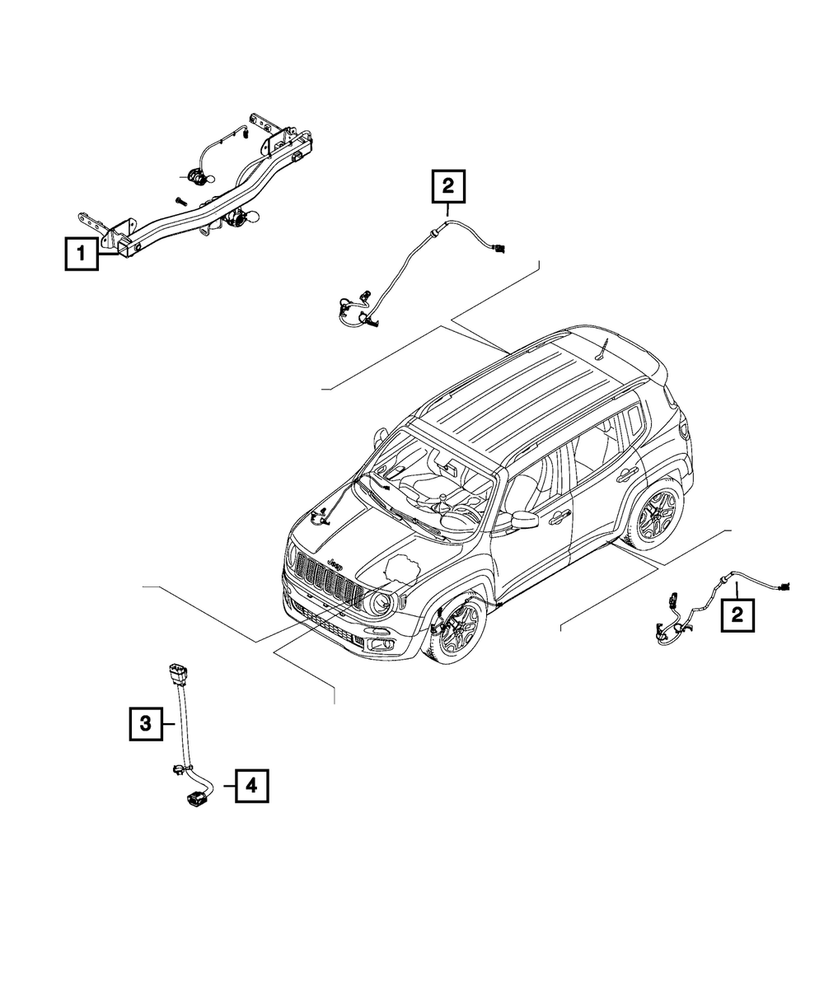 1
2
Jeep
2
3
4