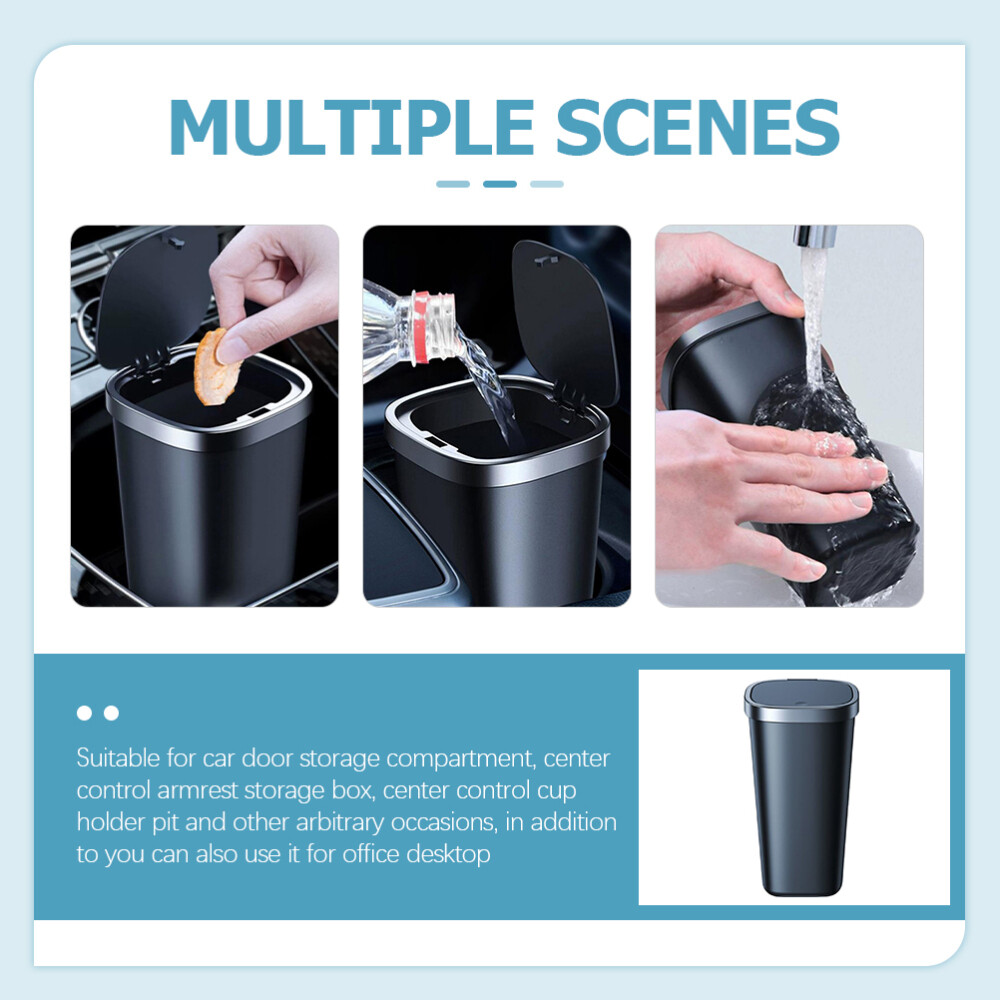 MULTIPLE SCENES

Suitable for car door storage compartment, center control armrest storage box, center control cup holder pit and other arbitrary occasions, in addition to you can also use it for office desktop