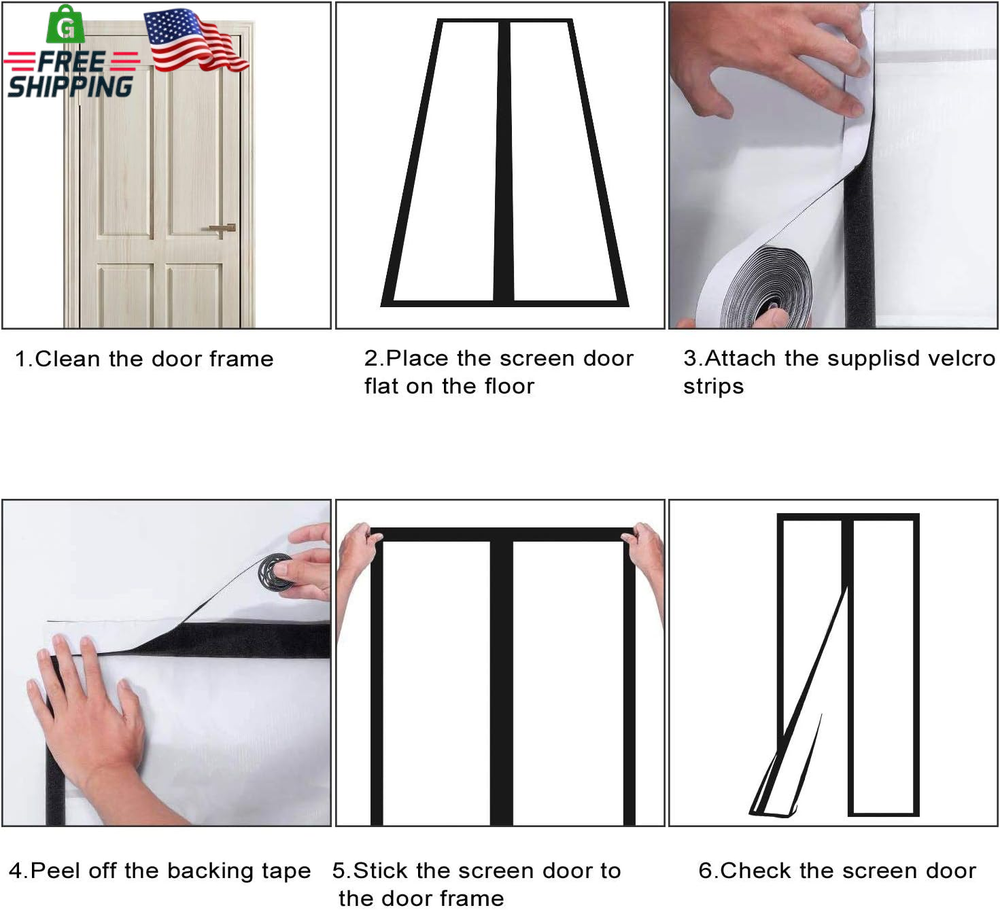 G
FREE SHIPPING

1.Clean the door frame

2.Place the screen door flat on the floor

3.Attach the supplisd velcro strips

4.Peel off the backing tape

5.Stick the screen door to the door frame

6.Check the screen door