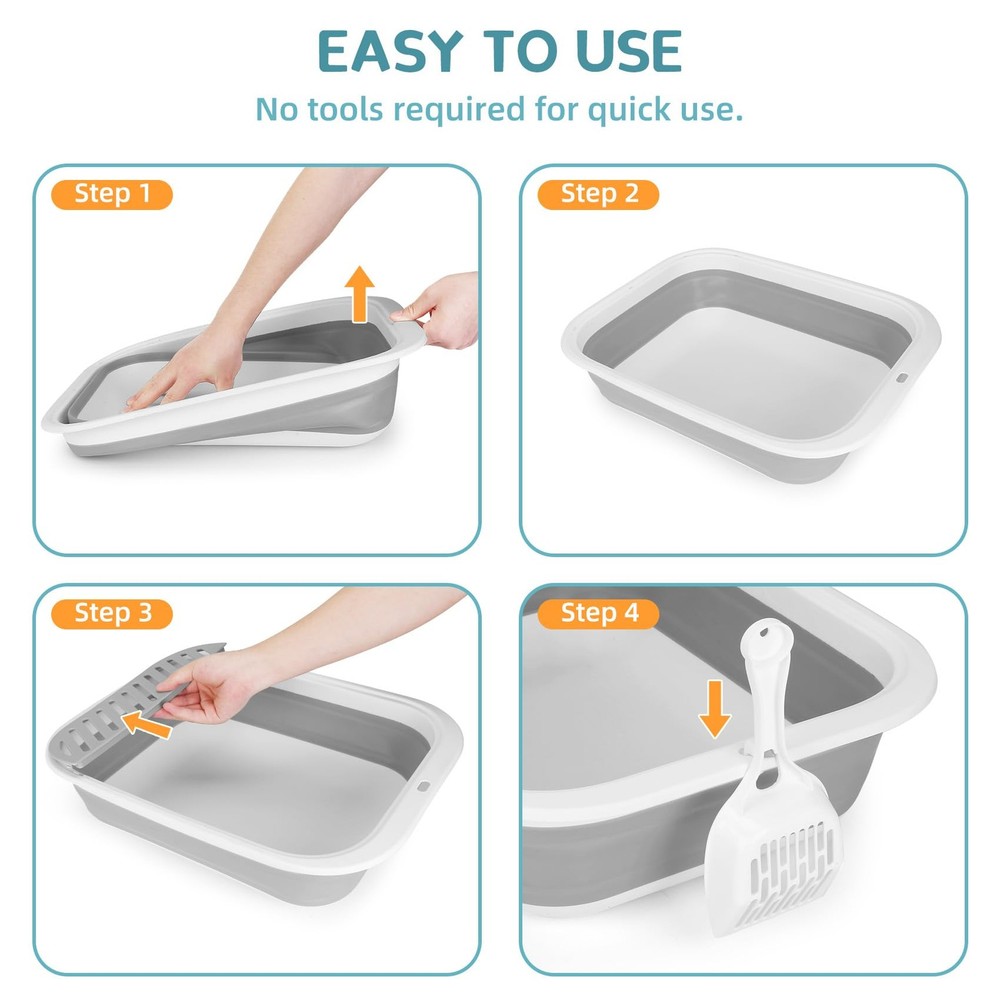 EASY TO USE
No tools required for quick use.

Step 1

Step 2

Step 3

Step 4