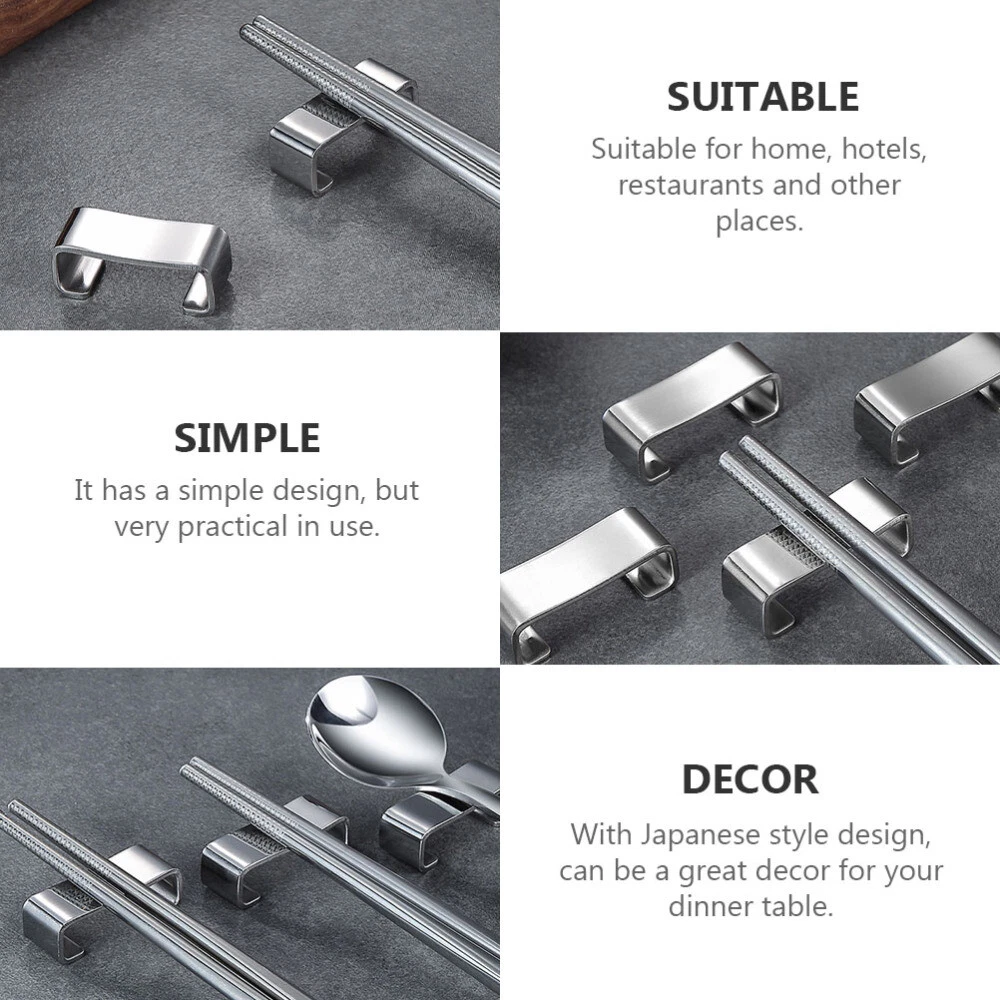 SUITABLE
Suitable for home, hotels, restaurants and other places.

SIMPLE
It has a simple design, but very practical in use.

DECOR
With Japanese style design, can be a great decor for your dinner table.