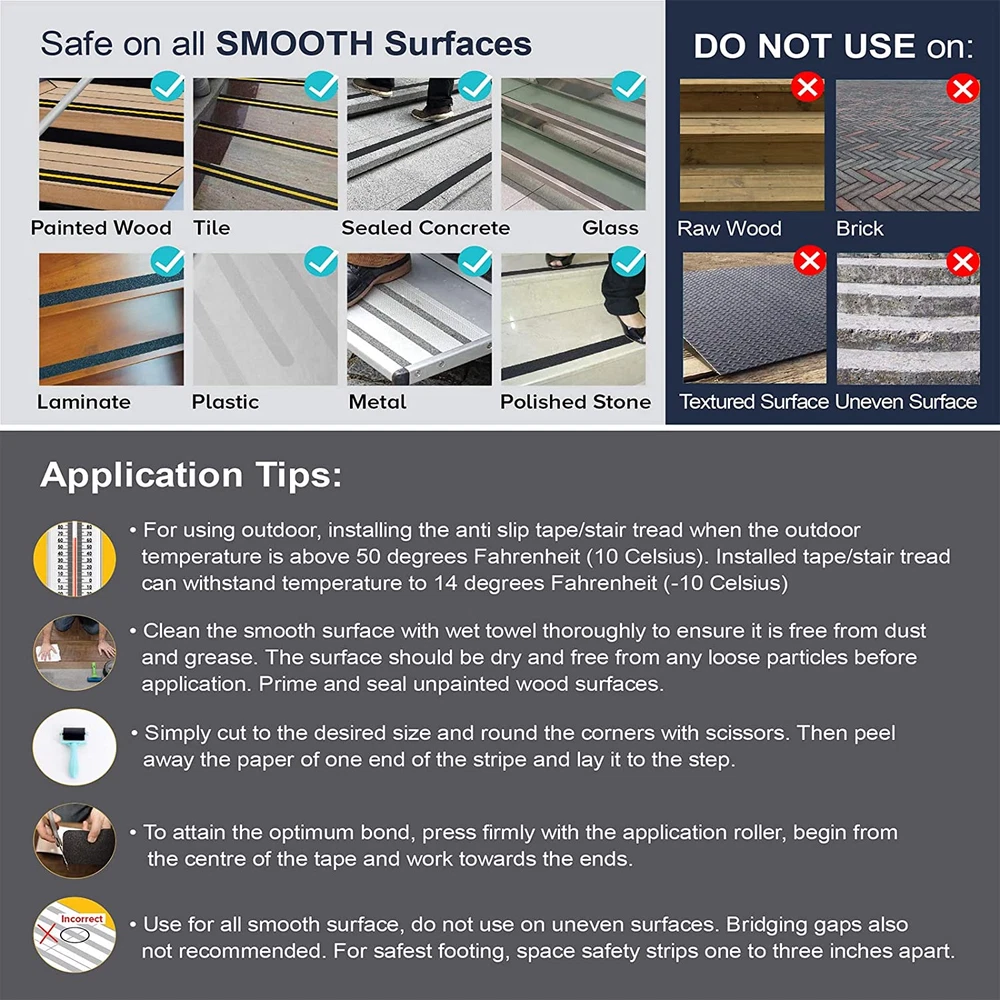 Safe on all SMOOTH Surfaces

Painted Wood Tile Sealed Concrete Glass

Laminate Plastic Metal Polished Stone

DO NOT USE on:

Raw Wood Brick

Textured Surface Uneven Surface

Application Tips:

• For using outdoor, installing the anti slip tape/stair tread when the outdoor temperature is above 50 degrees Fahrenheit (10 Celsius). Installed tape/stair tread can withstand temperature to 14 degrees Fahrenheit (-10 Celsius)

• Clean the smooth surface with wet towel thoroughly to ensure it is free from dust and grease. The surface should be dry and free from any loose particles before application. Prime and seal unpainted wood surfaces.

• Simply cut to the desired size and round the corners with scissors. Then peel away the paper of one end of the stripe and lay it to the step.

• To attain the optimum bond, press firmly with the application roller, begin from the centre of the tape and work towards the ends.

Incorrect

• Use for all smooth surface, do not use on uneven surfaces. Bridging gaps also not recommended. For safest footing, space safety strips one to three inches apart.