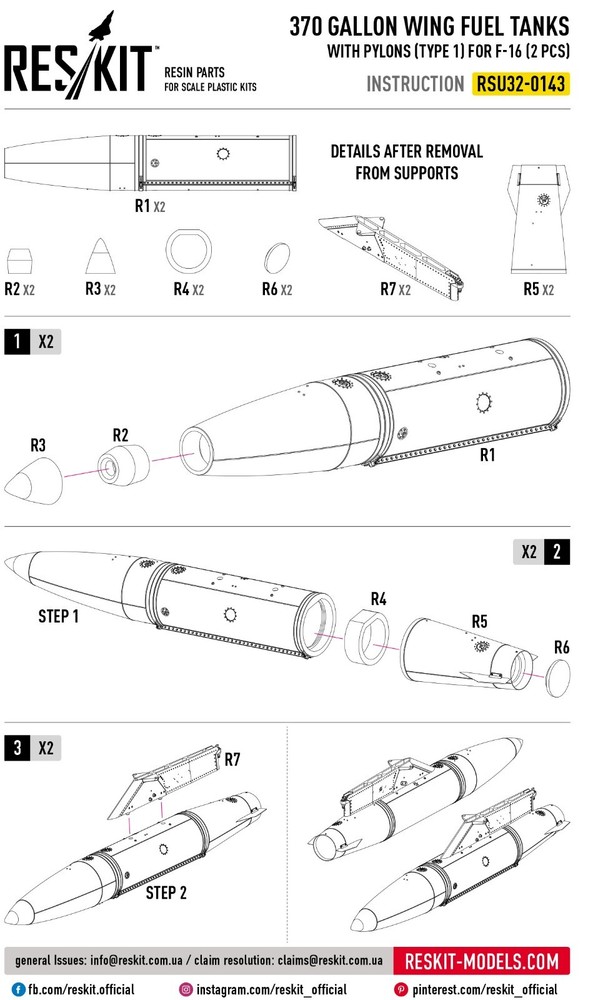 RES/KIT
RESIN PARTS
FOR SCALE PLASTIC KITS

370 GALLON WING FUEL TANKS
WITH PYLONS (TYPE 1) FOR F-16 (2 PCS)
INSTRUCTION RSU32-0143

DETAILS AFTER REMOVAL FROM SUPPORTS

R1 X2
R2 X2
R3 X2
R4 X2
R6 X2
R7 X2
R5 X2

1 X2
R3
R2
R1

X2 2
STEP 1
R4
R5
R6

3 X2
R7
STEP 2

general Issues: info@reskit.com.ua / claim resolution: claims@reskit.com.ua
RESKIT-MODELS.COM
fb.com/reskit.official
instagram.com/reskit_official
pinterest.com/reskit_official