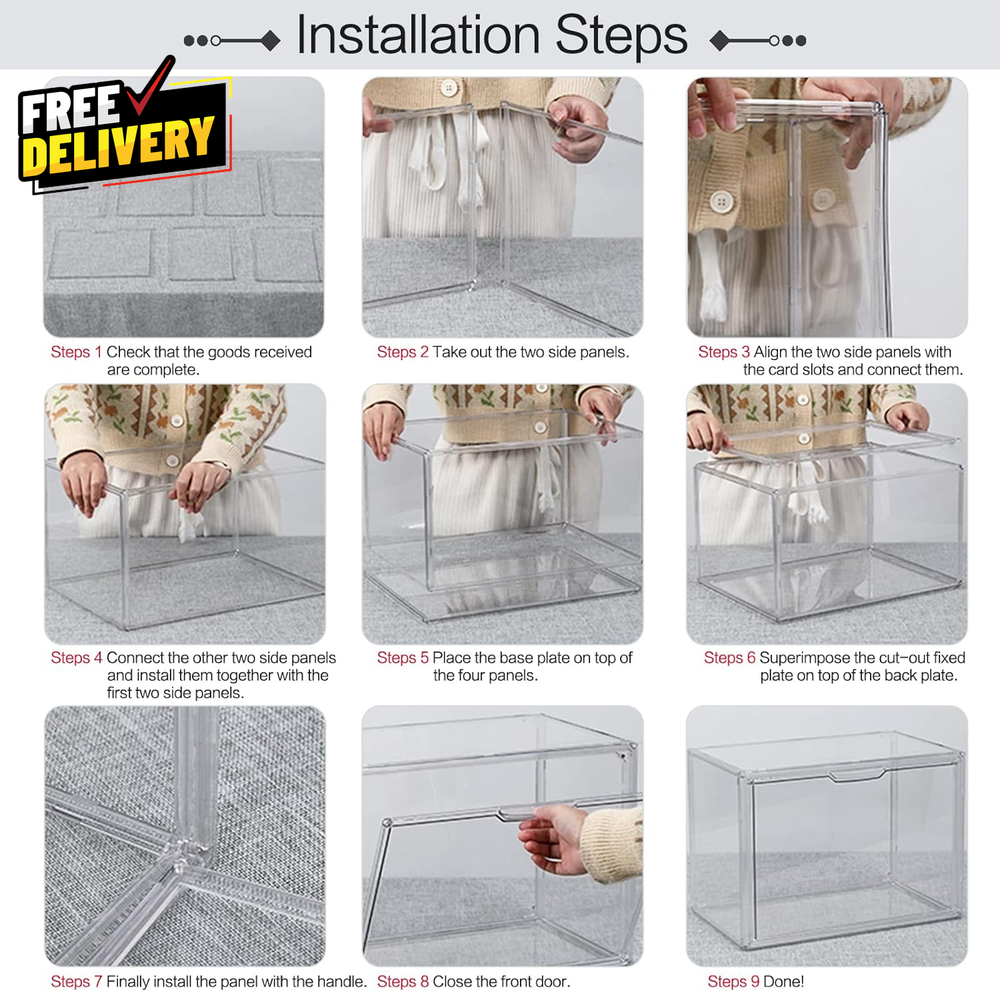 Installation Steps

FREE DELIVERY

Steps 1 Check that the goods received are complete.

Steps 2 Take out the two side panels.

Steps 3 Align the two side panels with the card slots and connect them.

Steps 4 Connect the other two side panels and install them together with the first two side panels.

Steps 5 Place the base plate on top of the four panels.

Steps 6 Superimpose the cut-out fixed plate on top of the back plate.

Steps 7 Finally install the panel with the handle.

Steps 8 Close the front door.

Steps 9 Done!