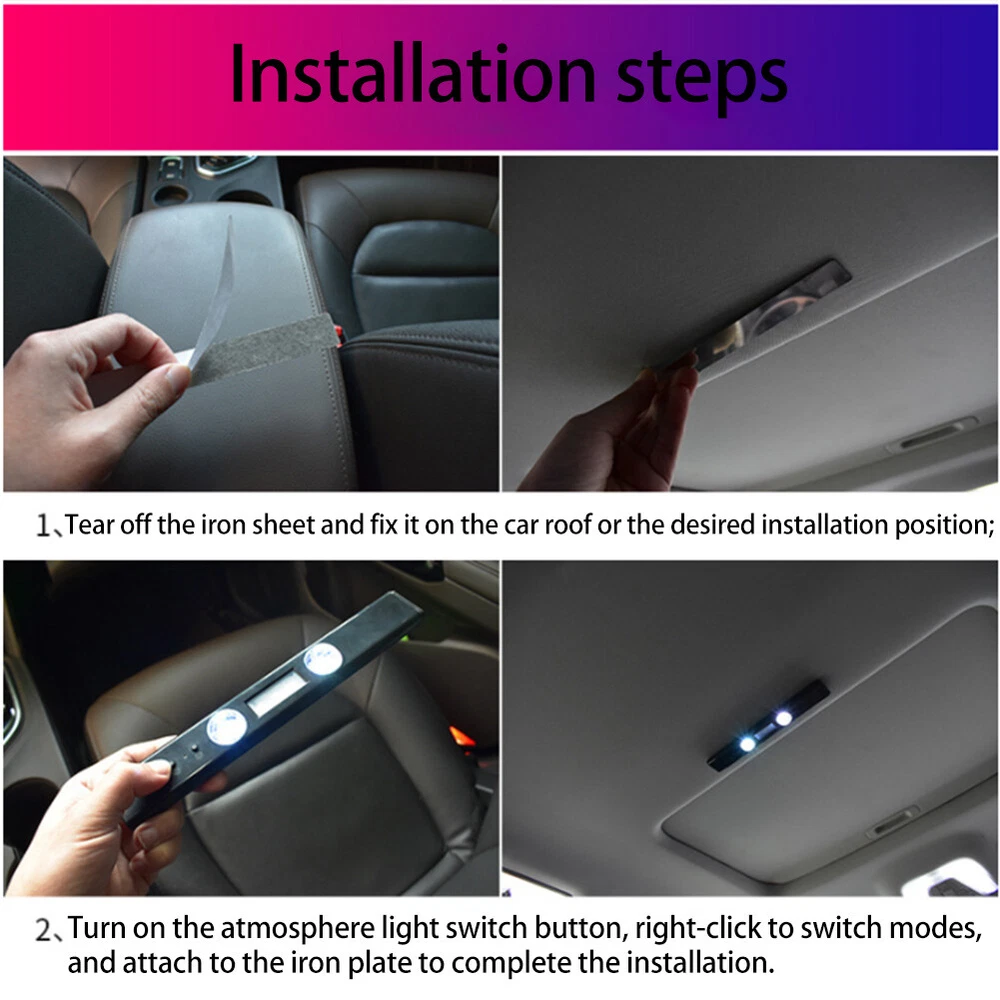 Installation steps

1、Tear off the iron sheet and fix it on the car roof or the desired installation position;

2、Turn on the atmosphere light switch button, right-click to switch modes, and attach to the iron plate to complete the installation.