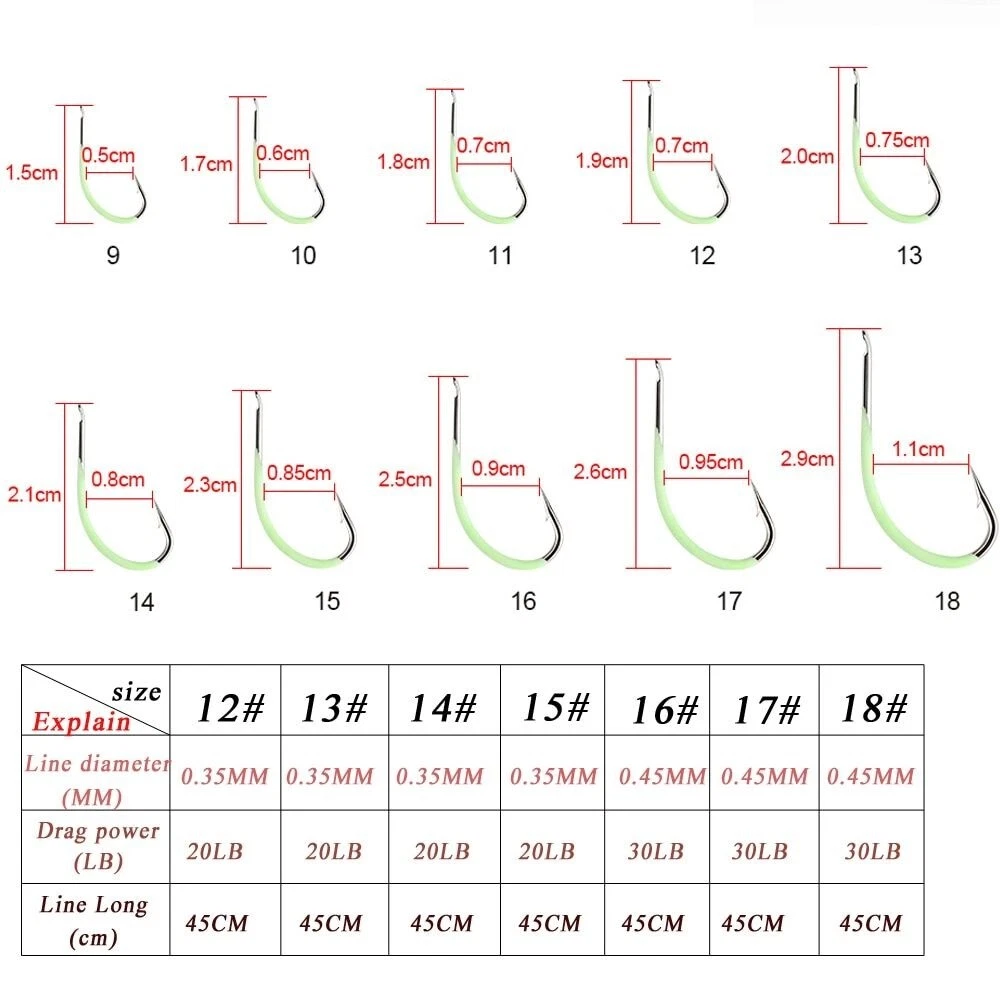 1.5cm 0.5cm
9

1.7cm 0.6cm
10

1.8cm 0.7cm
11

1.9cm 0.7cm
12

2.0cm 0.75cm
13

2.1cm 0.8cm
14

2.3cm 0.85cm
15

2.5cm 0.9cm
16

2.6cm 0.95cm
17

2.9cm 1.1cm
18

| size / Explain | 12# | 13# | 14# | 15# | 16# | 17# | 18# |
|---|---|---|---|---|---|---|---|
| Line diameter (MM) | 0.35MM | 0.35MM | 0.35MM | 0.35MM | 0.45MM | 0.45MM | 0.45MM |
| Drag power (LB) | 20LB | 20LB | 20LB | 20LB | 30LB | 30LB | 30LB |
| Line Long (cm) | 45CM | 45CM | 45CM | 45CM | 45CM | 45CM | 45CM |