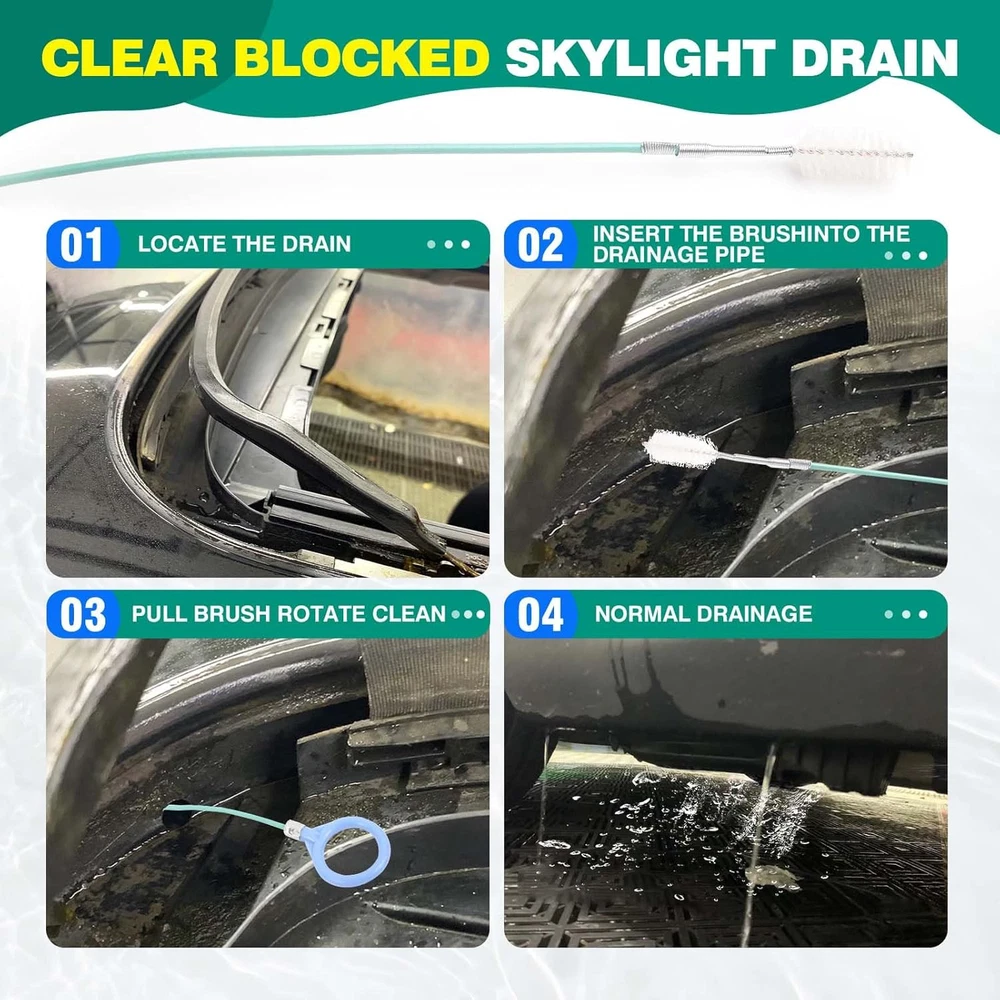 CLEAR BLOCKED SKYLIGHT DRAIN

01 LOCATE THE DRAIN

02 INSERT THE BRUSHINTO THE DRAINAGE PIPE

03 PULL BRUSH ROTATE CLEAN

04 NORMAL DRAINAGE