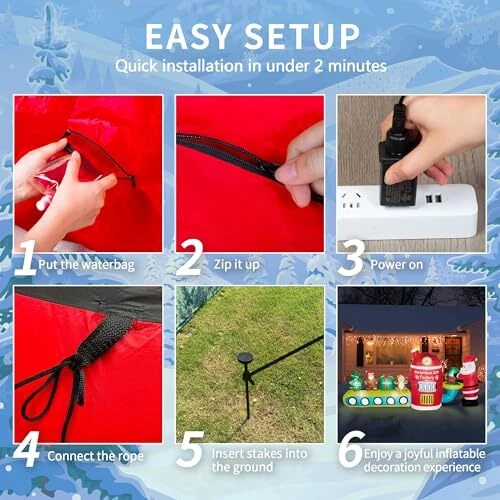 EASY SETUP
Quick installation in under 2 minutes

1 Put the waterbag

2 Zip it up

3 Power on

4 Connect the rope

5 Insert stakes into the ground

Christmas Gift Factory

6 Enjoy a joyful inflatable decoration experience