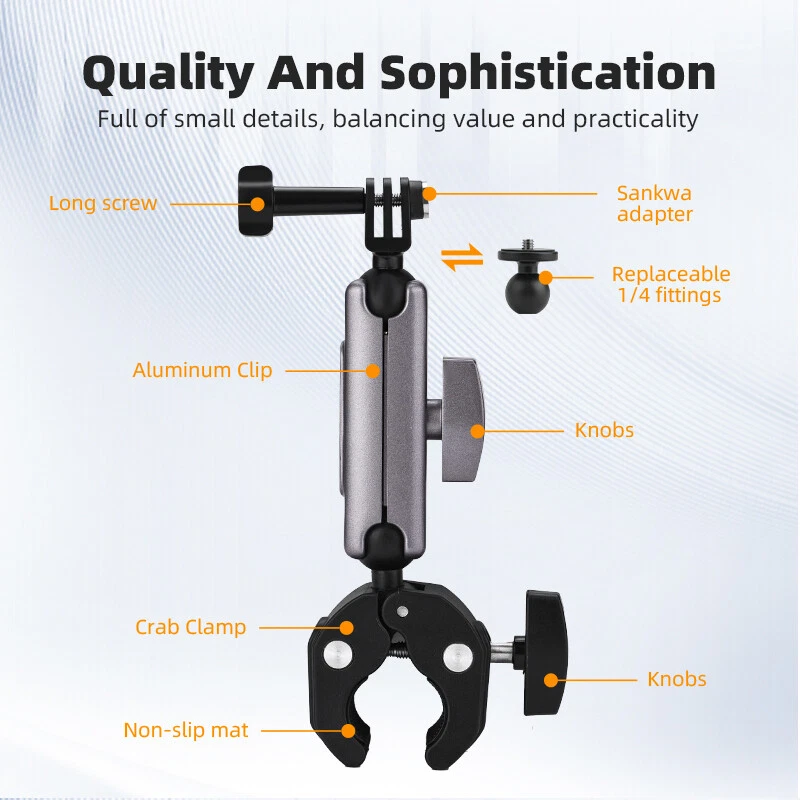 Quality And Sophistication

Full of small details, balancing value and practicality

Long screw

Sankwa adapter

Replaceable 1/4 fittings

Aluminum Clip

Knobs

Crab Clamp

Knobs

Non-slip mat