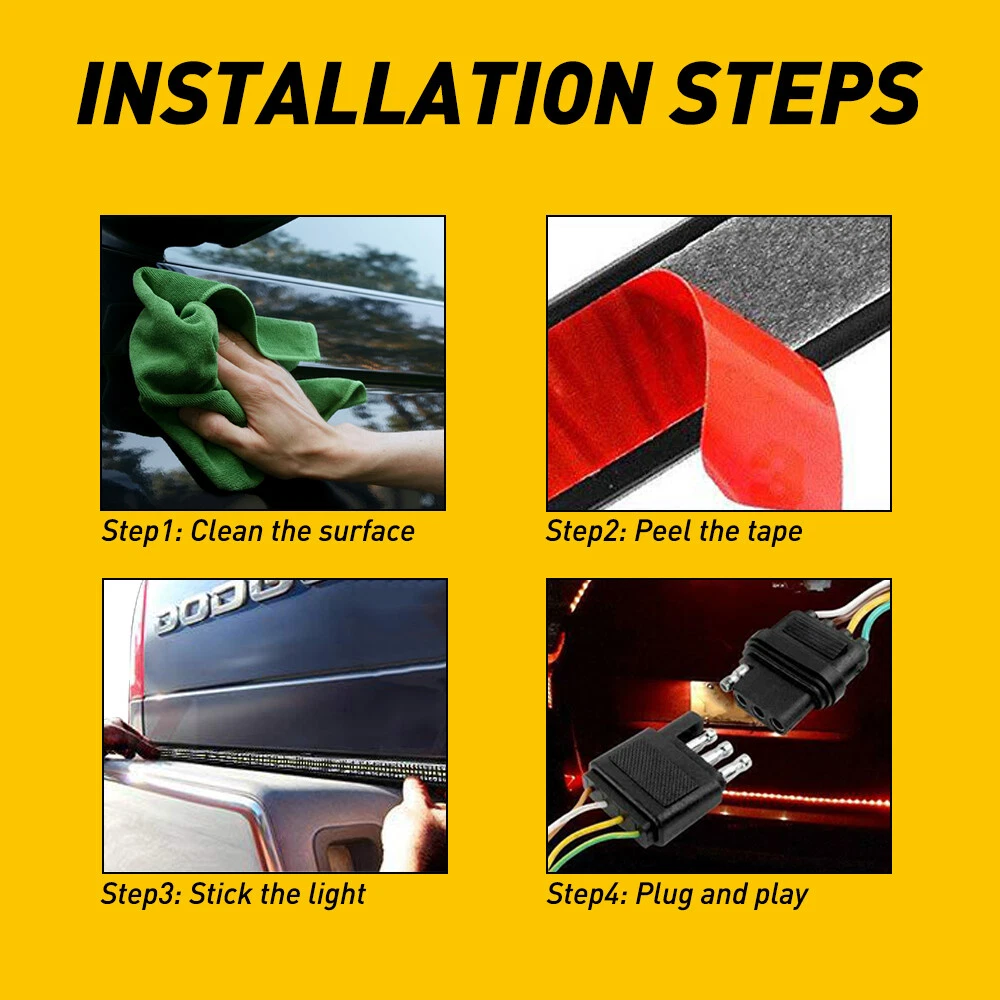 INSTALLATION STEPS

Step1: Clean the surface

Step2: Peel the tape

DODG

Step3: Stick the light

Step4: Plug and play