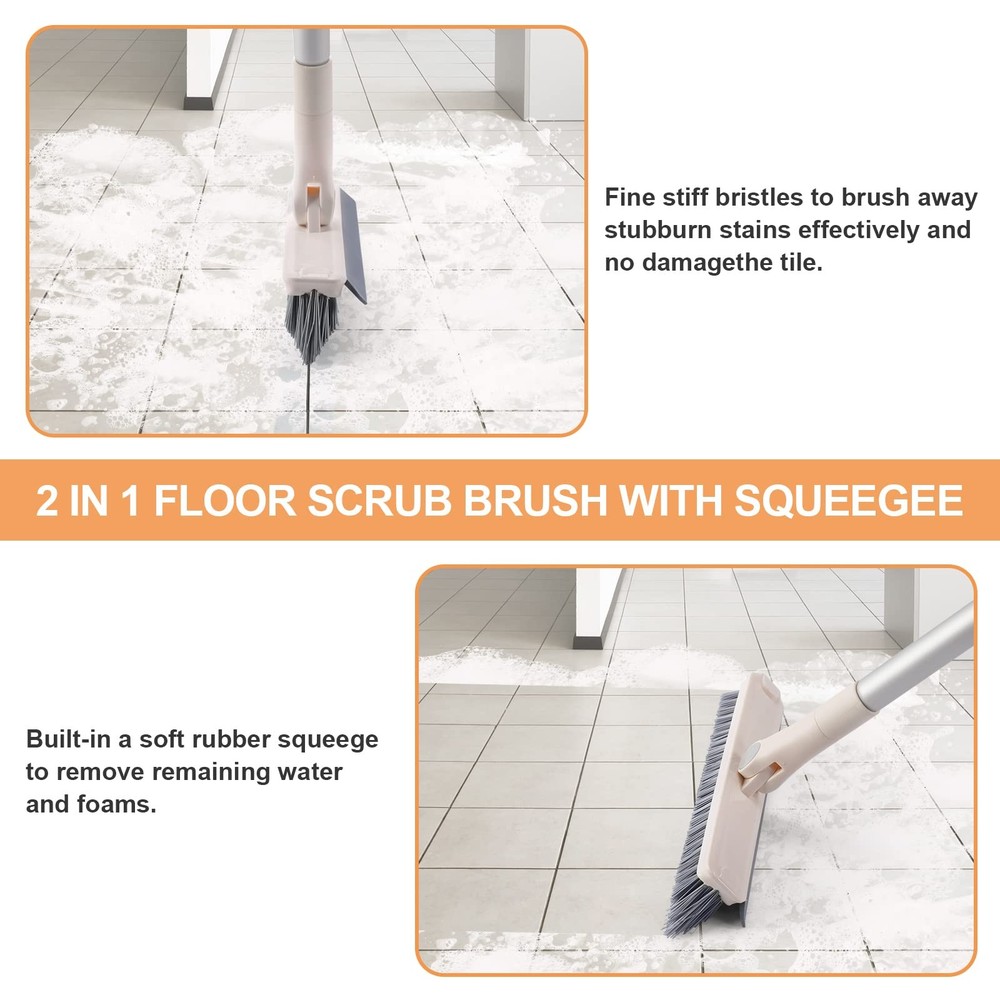 Fine stiff bristles to brush away stubburn stains effectively and no damagethe tile.

2 IN 1 FLOOR SCRUB BRUSH WITH SQUEEGEE

Built-in a soft rubber squeege to remove remaining water and foams.