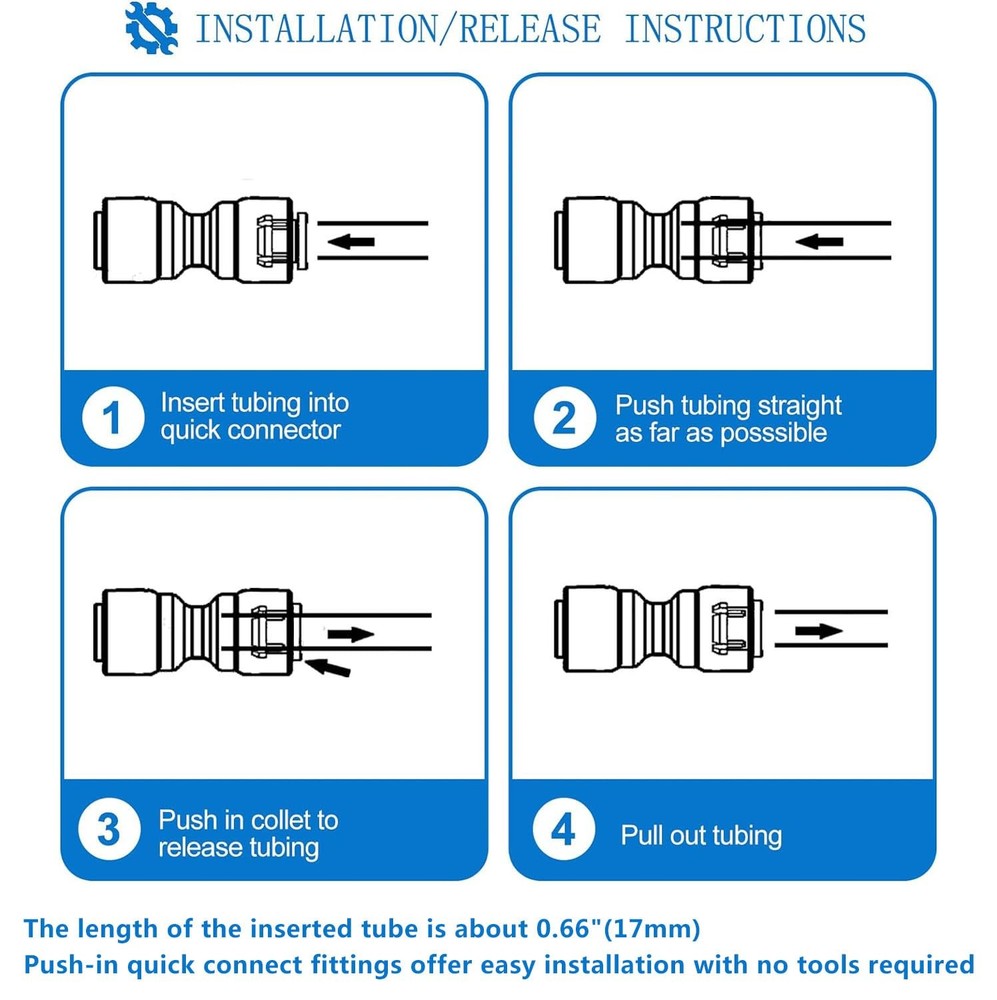 INSTALLATION/RELEASE INSTRUCTIONS

1 Insert tubing into quick connector

2 Push tubing straight as far as posssible

3 Push in collet to release tubing

4 Pull out tubing

The length of the inserted tube is about 0.66"(17mm)
Push-in quick connect fittings offer easy installation with no tools required